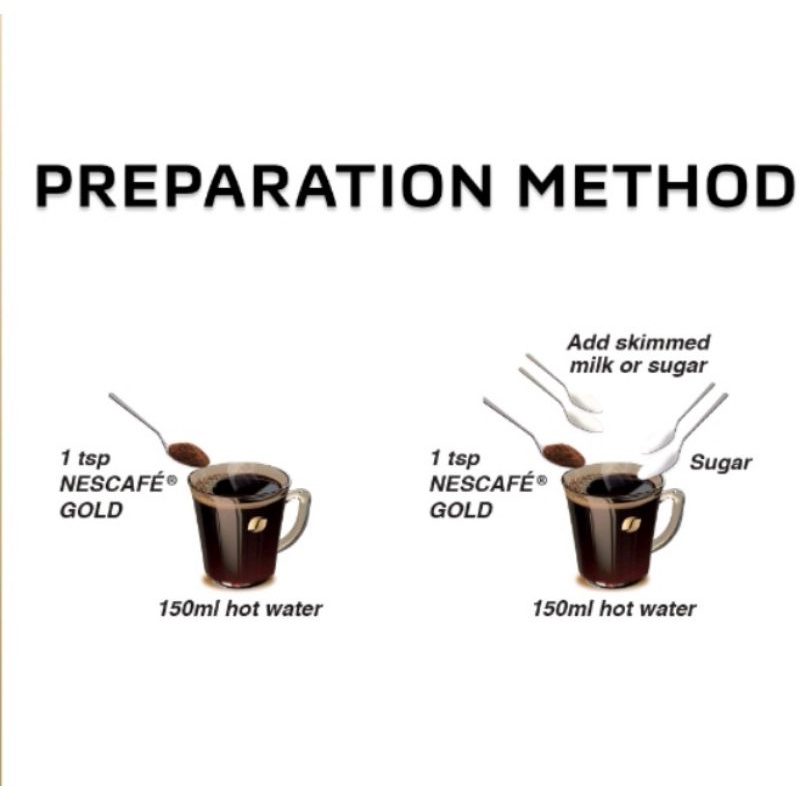 PREPARATION METHOD

1 tsp NESCAFÉ® GOLD

150ml hot water

Add skimmed milk or sugar

1 tsp NESCAFÉ® GOLD

Sugar

150ml hot water