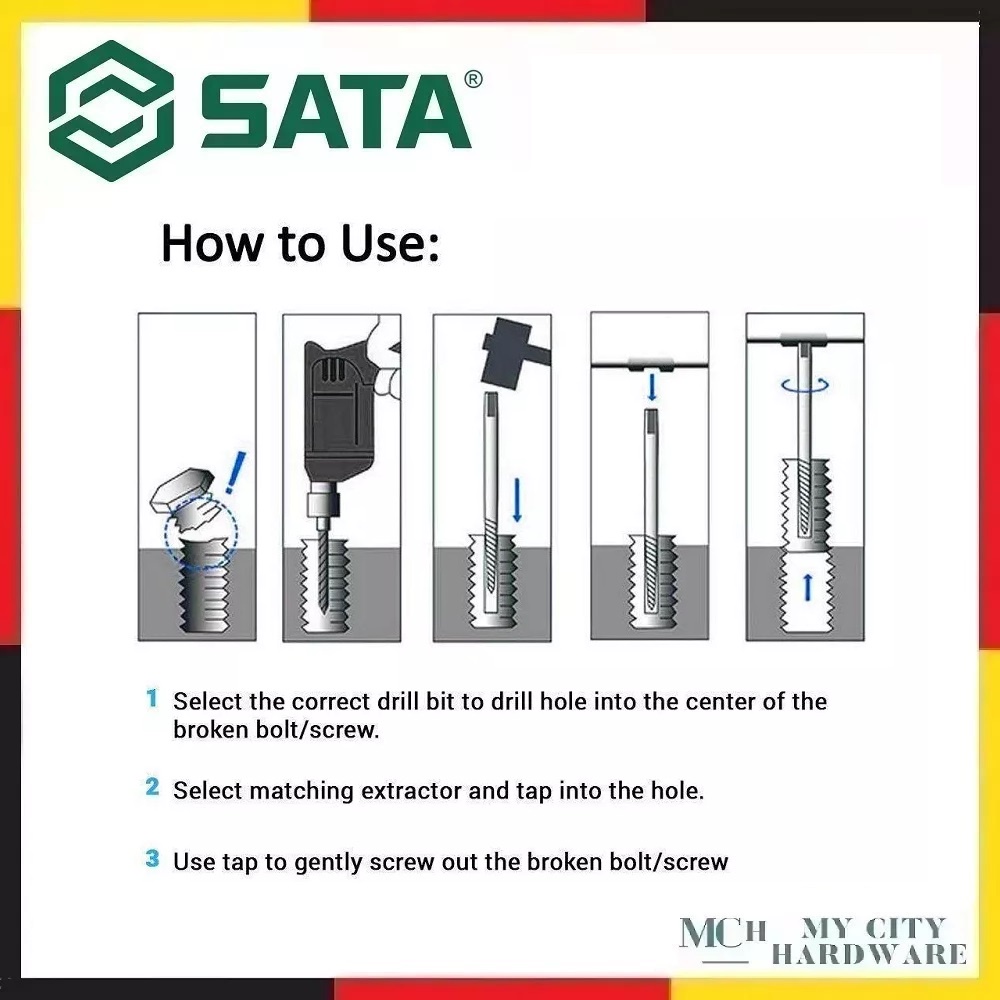 SATA®

How to Use:

1 Select the correct drill bit to drill hole into the center of the broken bolt/screw.

2 Select matching extractor and tap into the hole.

3 Use tap to gently screw out the broken bolt/screw

MCH MY CITY HARDWARE