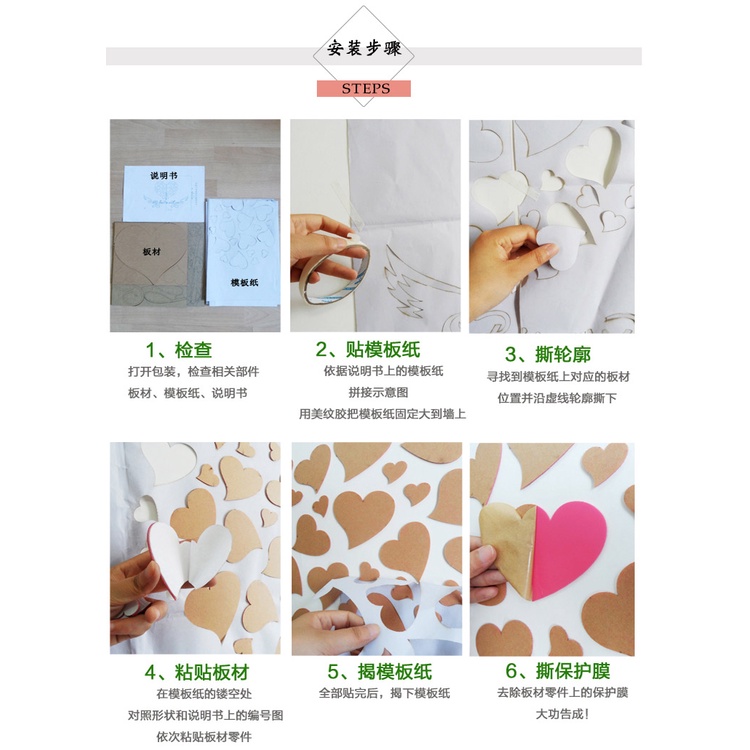 安装步骤

STEPS

说明书

板材

模板纸

1、检查

打开包装，检查相关部件

板材、模板纸、说明书

2、贴模板纸

依据说明书上的模板纸

拼接示意图

用美纹胶把模板纸固定大到墙上

3、撕轮廓

寻找到模板纸上对应的板材

位置并沿虚线轮廓撕下

4、粘贴板材

在模板纸的镂空处

对照形状和说明书上的编号图

依次粘贴板材零件

5、揭模板纸

全部贴完后，揭下模板纸

6、撕保护膜

去除板材零件上的保护膜

大功告成！