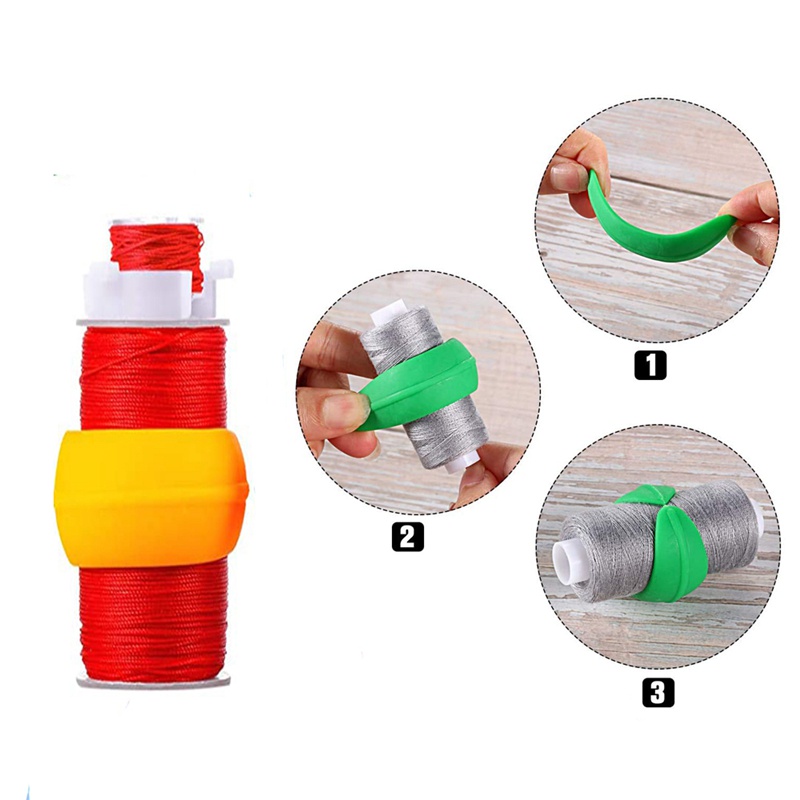 1

2

3