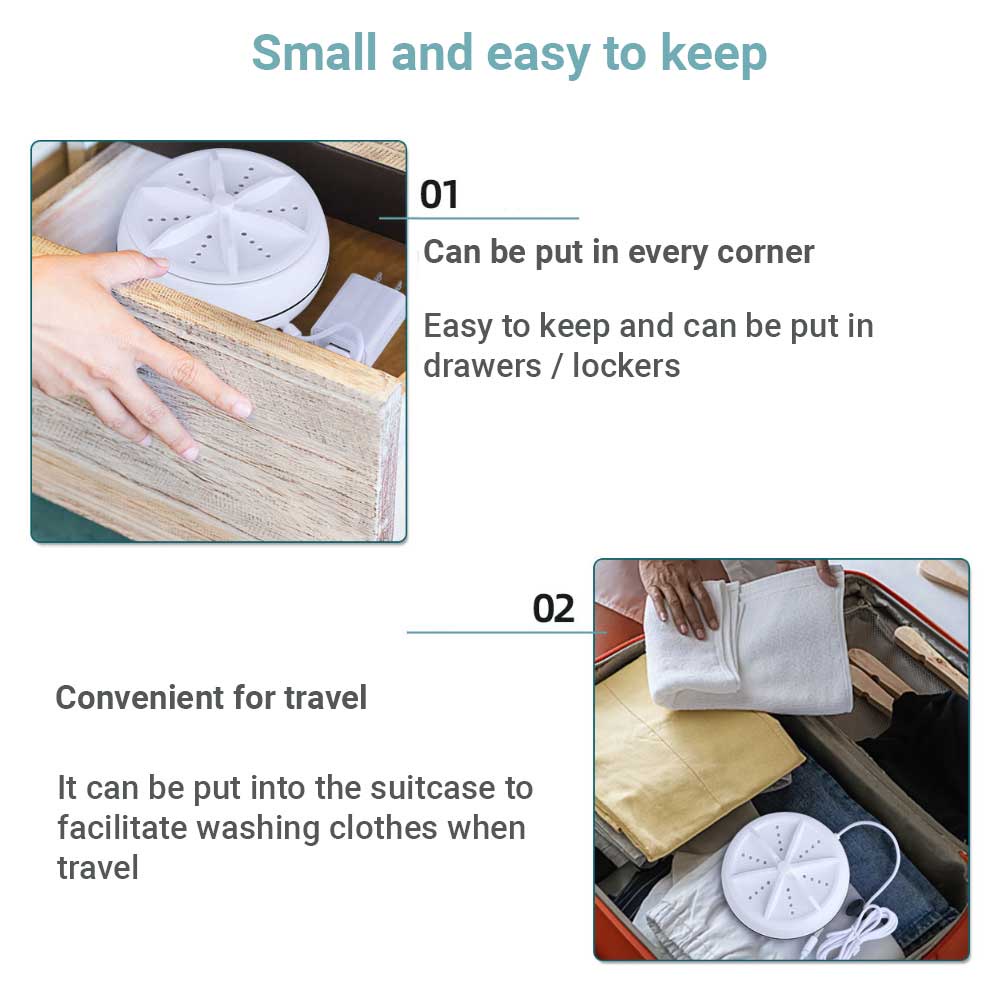 Small and easy to keep

01

Can be put in every corner

Easy to keep and can be put in drawers / lockers

02

Convenient for travel

It can be put into the suitcase to facilitate washing clothes when travel