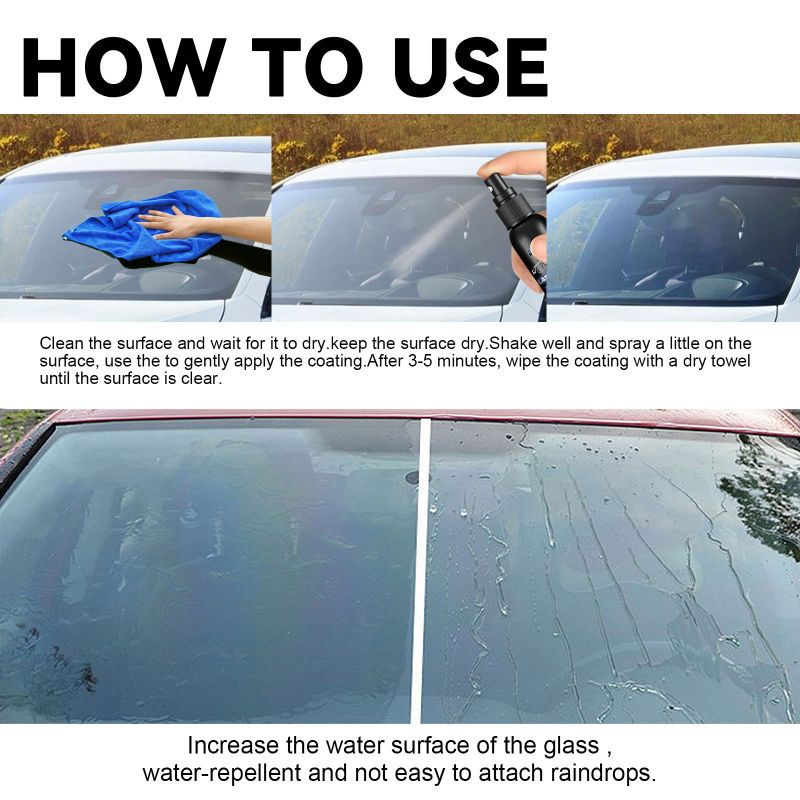 HOW TO USE

Clean the surface and wait for it to dry.keep the surface dry.Shake well and spray a little on the surface, use the to gently apply the coating.After 3-5 minutes, wipe the coating with a dry towel until the surface is clear.

Increase the water surface of the glass , water-repellent and not easy to attach raindrops.