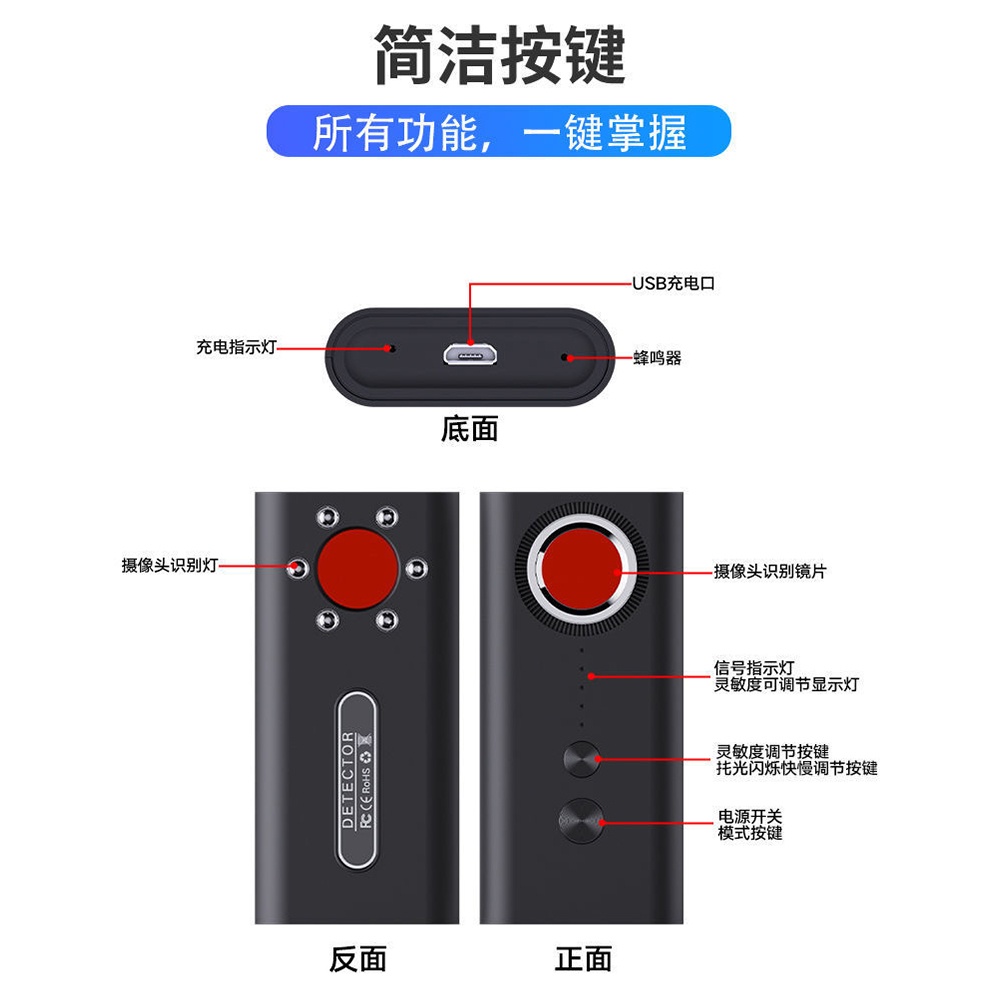 简洁按键

所有功能，一键掌握

USB充电口

充电指示灯

蜂鸣器

底面

摄像头识别灯

DETECTOR
FC CE RoHS

摄像头识别镜片

信号指示灯
灵敏度可调节显示灯

灵敏度调节按键
托光闪烁快慢调节按键

电源开关
模式按键

反面

正面