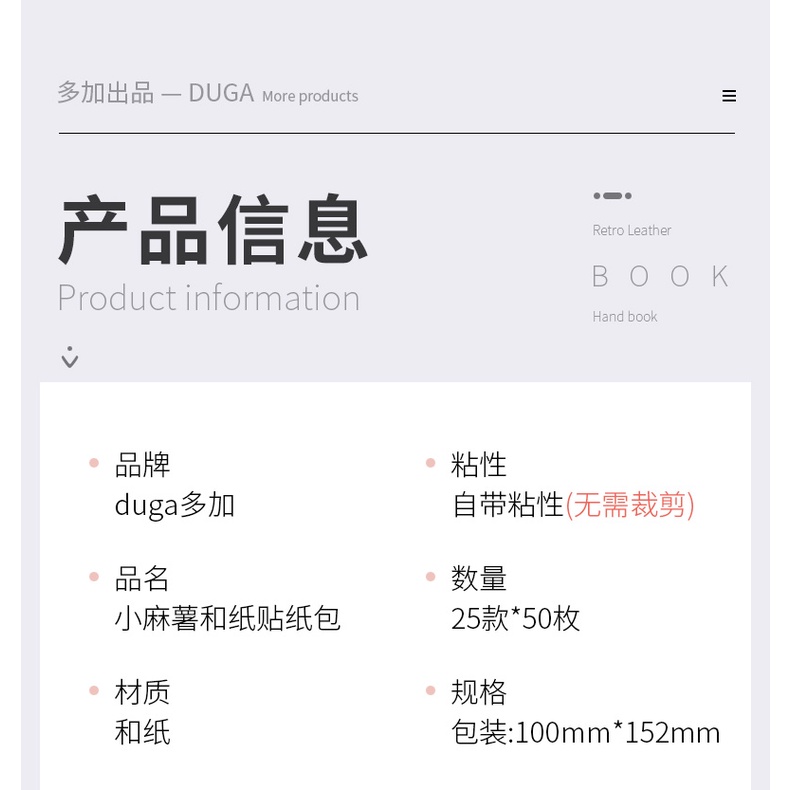 多加出品 — DUGA More products

产品信息
Product information

Retro Leather
B O O K
Hand book

• 品牌
duga多加

• 品名
小麻薯和纸贴纸包

• 材质
和纸

• 粘性
自带粘性(无需裁剪)

• 数量
25款*50枚

• 规格
包装:100mm*152mm