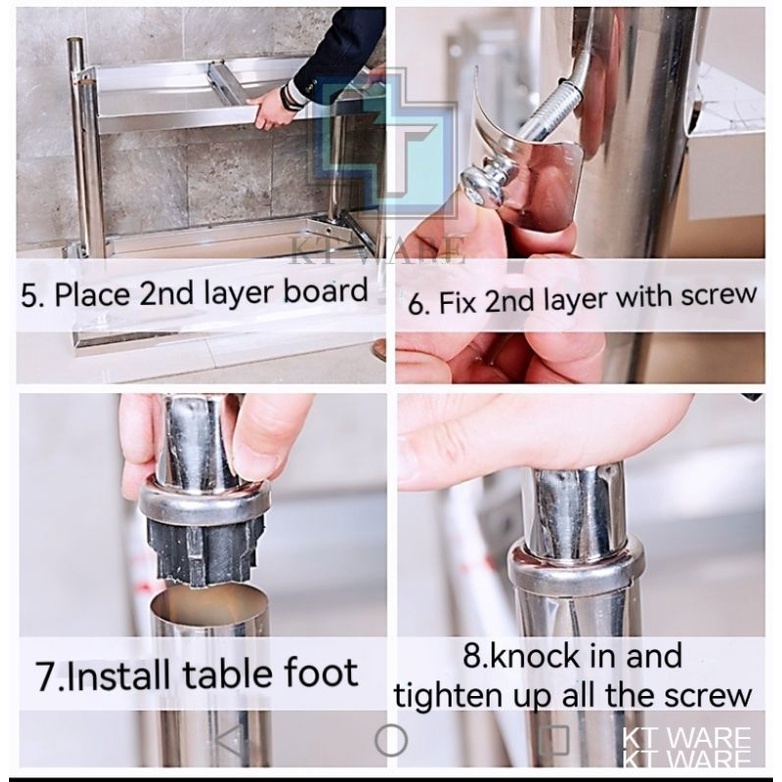 KT WARE

5. Place 2nd layer board

6. Fix 2nd layer with screw

7.Install table foot

8.knock in and tighten up all the screw

KT WARE
KT WARE