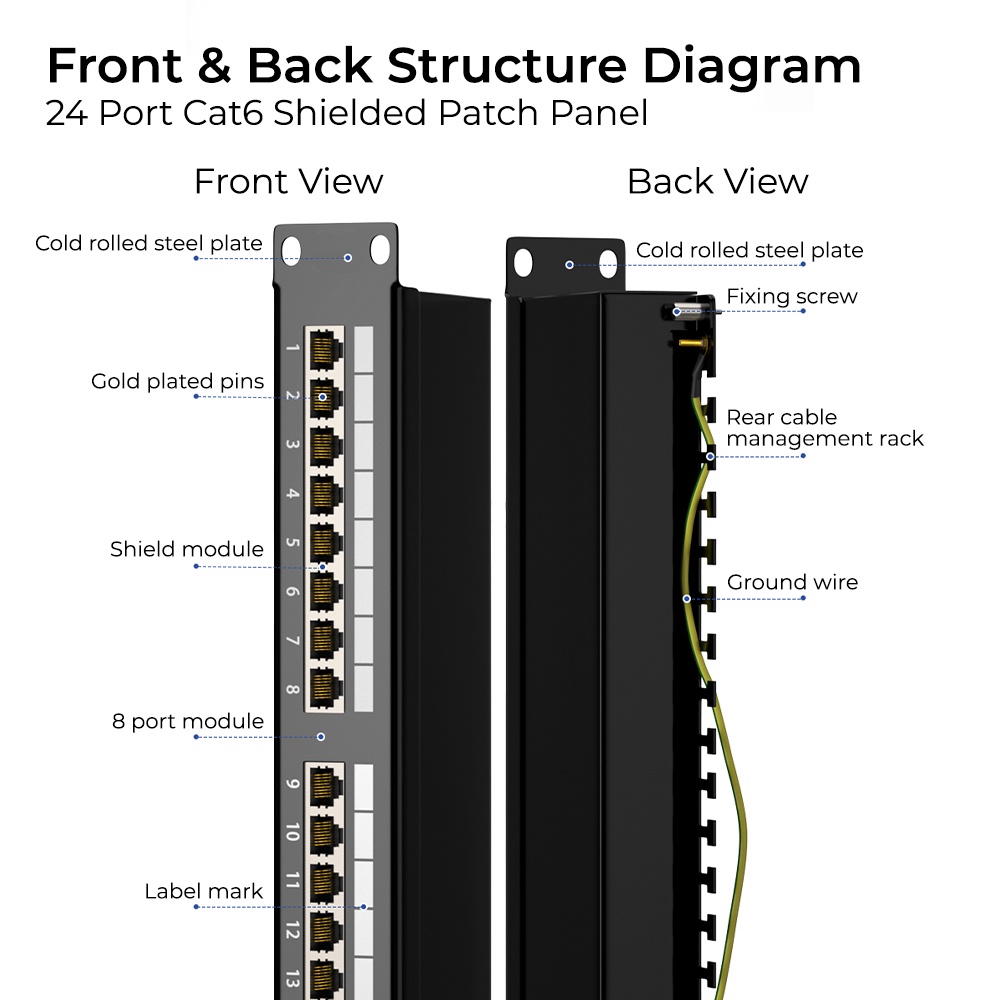 Front & Back Structure Diagram
24 Port Cat6 Shielded Patch Panel

Front View

Cold rolled steel plate

Gold plated pins

Shield module

8 port module

Label mark

1
2
3
4
5
6
7
8
9
10
11
12
13

Back View

Cold rolled steel plate

Fixing screw

Rear cable management rack

Ground wire