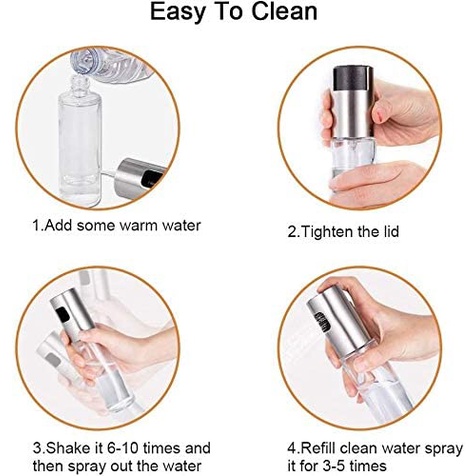 Easy To Clean

1.Add some warm water

2.Tighten the lid

3.Shake it 6-10 times and then spray out the water

4.Refill clean water spray it for 3-5 times