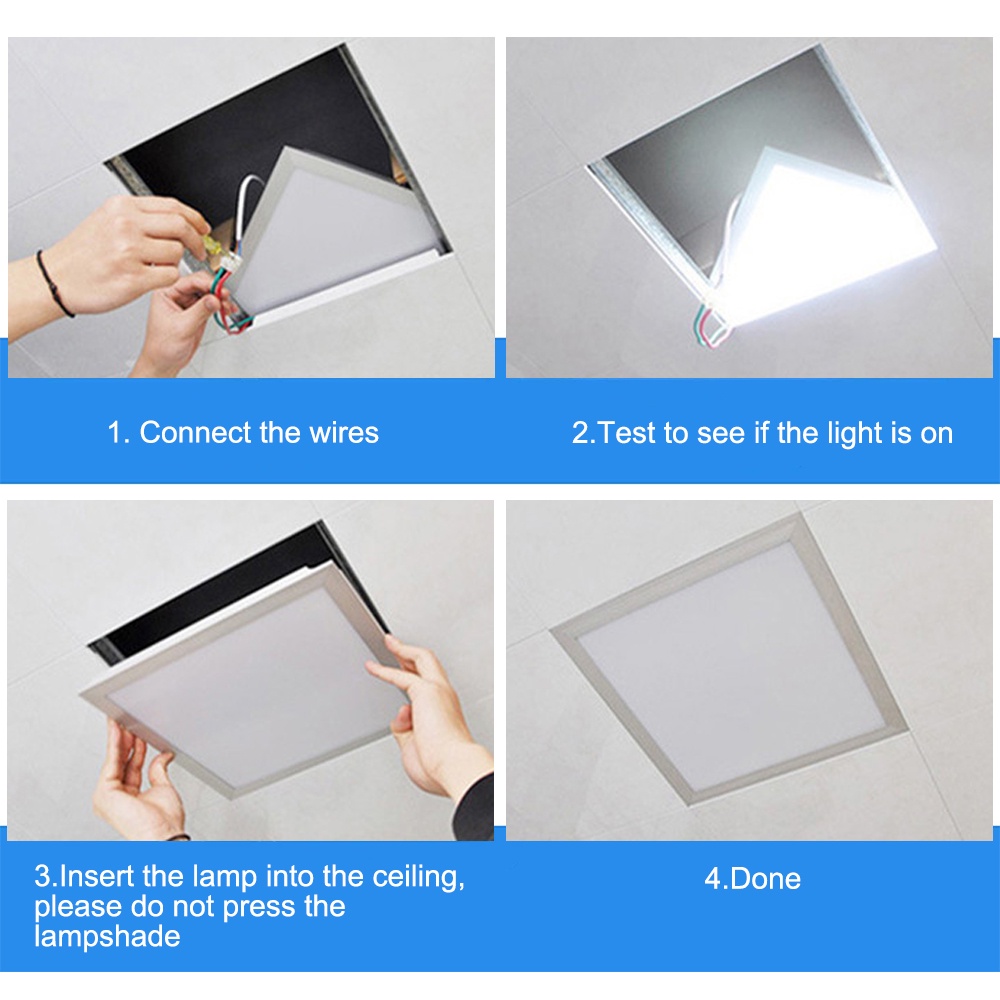 1. Connect the wires

2.Test to see if the light is on

3.Insert the lamp into the ceiling, please do not press the lampshade

4.Done