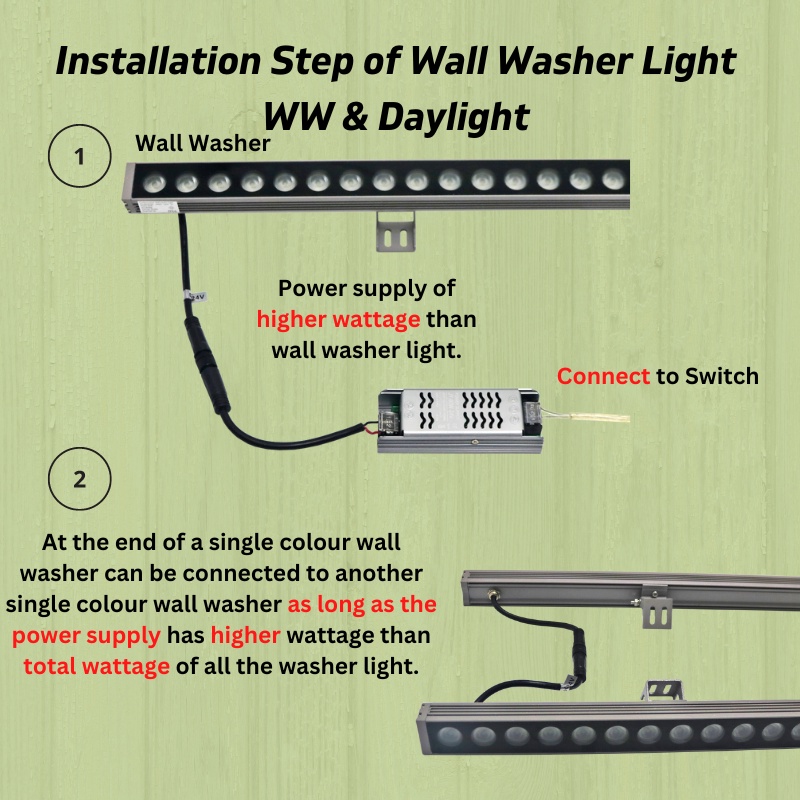 Installation Step of Wall Washer Light
WW & Daylight

1

Wall Washer

24V

Power supply of higher wattage than wall washer light.

Connect to Switch

2

At the end of a single colour wall washer can be connected to another single colour wall washer as long as the power supply has higher wattage than total wattage of all the washer light.