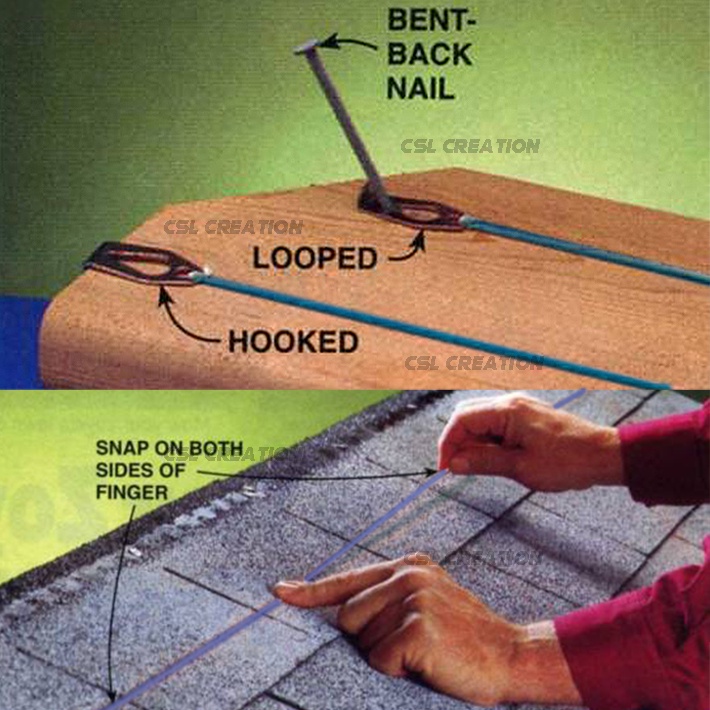 BENT-BACK NAIL

CSL CREATION

CSL CREATION

LOOPED

HOOKED

CSL CREATION

SNAP ON BOTH SIDES OF FINGER

CSL CREATION

CSL CREATION