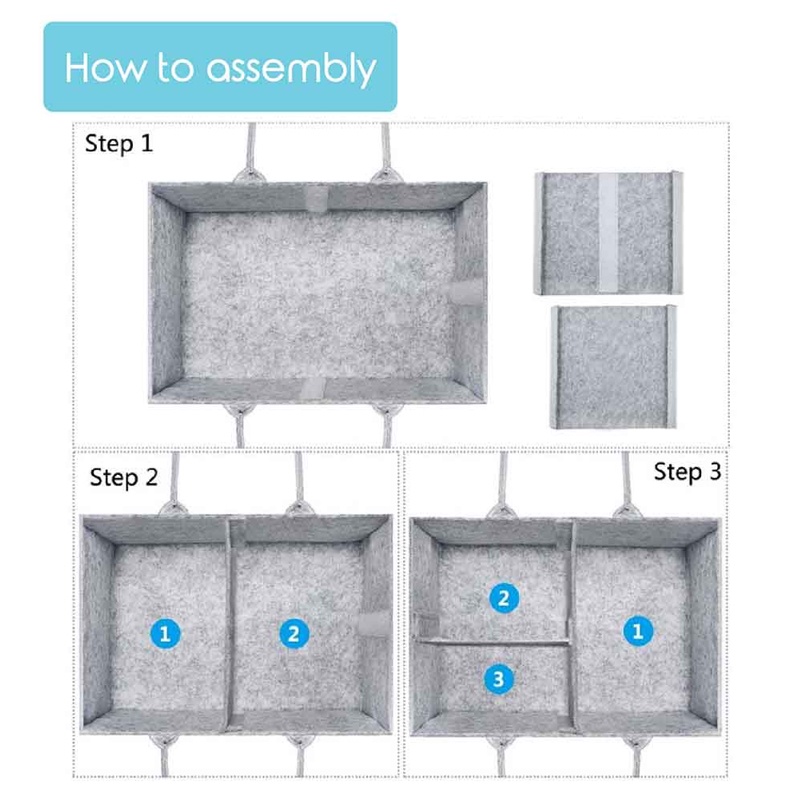 How to assembly

Step 1

Step 2

1

2

Step 3

2

3

1