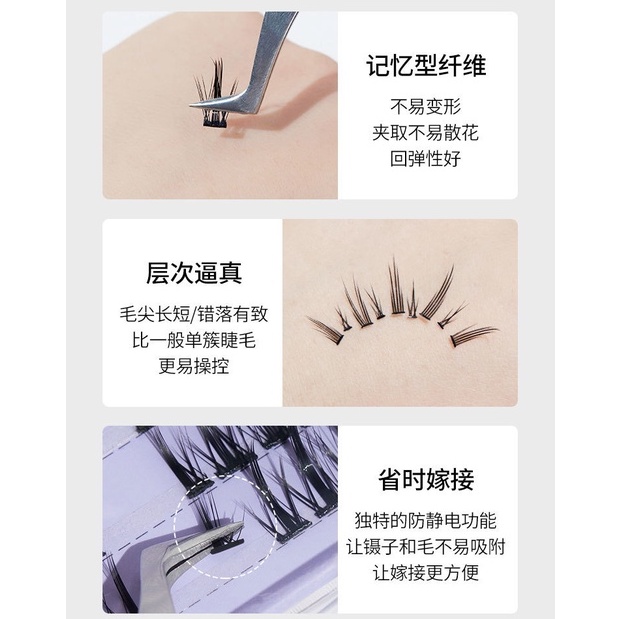 记忆型纤维

不易变形
夹取不易散花
回弹性好

层次逼真

毛尖长短/错落有致
比一般单簇睫毛
更易操控

省时嫁接

独特的防静电功能
让镊子和毛不易吸附
让嫁接更方便