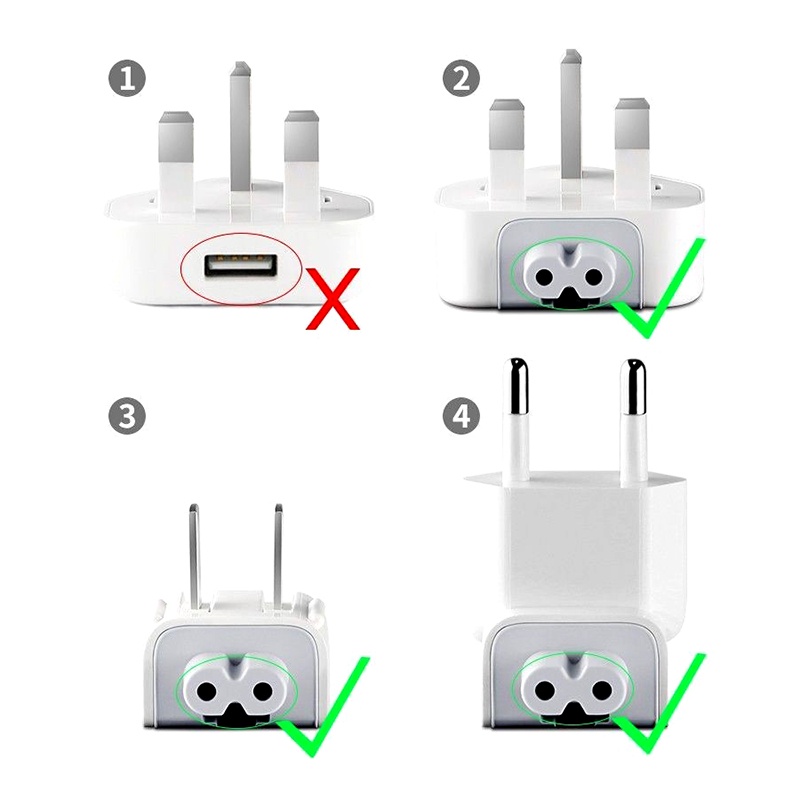 1

2

3

4