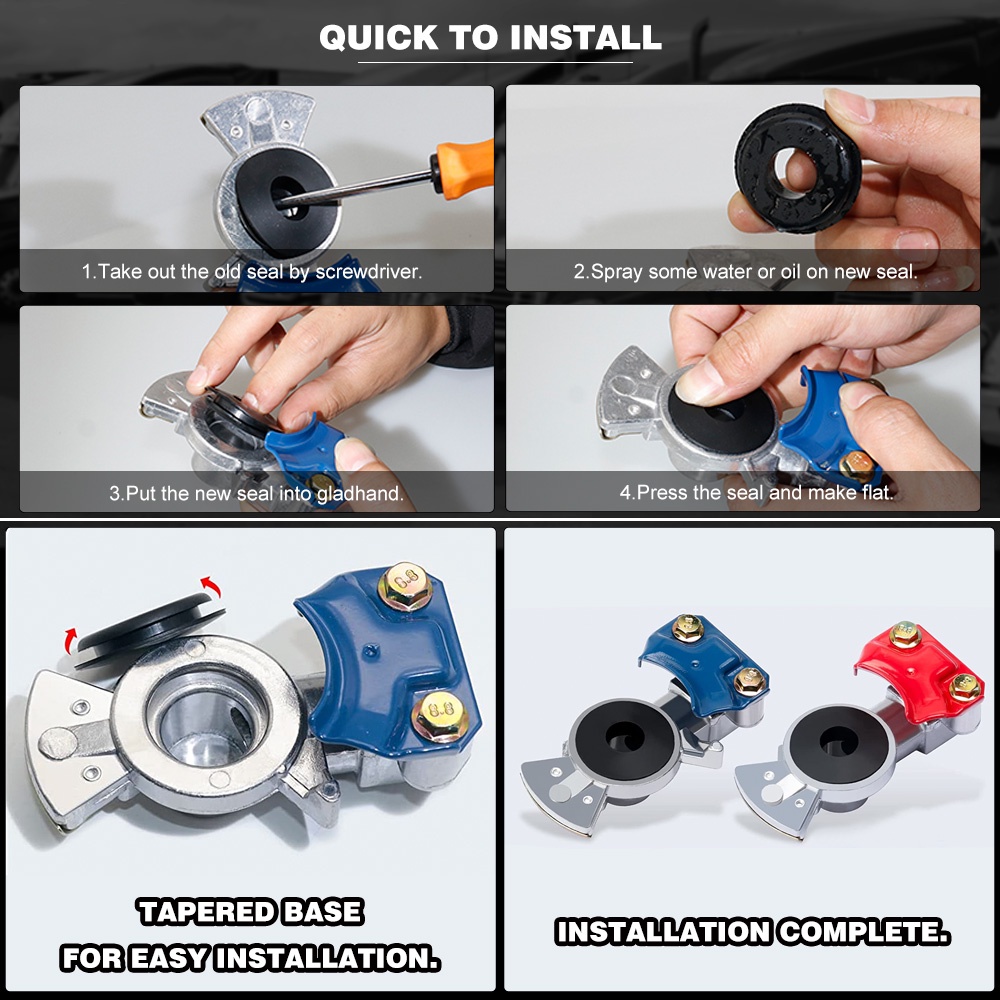 QUICK TO INSTALL

1.Take out the old seal by screwdriver.

2.Spray some water or oil on new seal.

3.Put the new seal into gladhand.

4.Press the seal and make flat.

8.8

8.8

TAPERED BASE
FOR EASY INSTALLATION.

INSTALLATION COMPLETE.