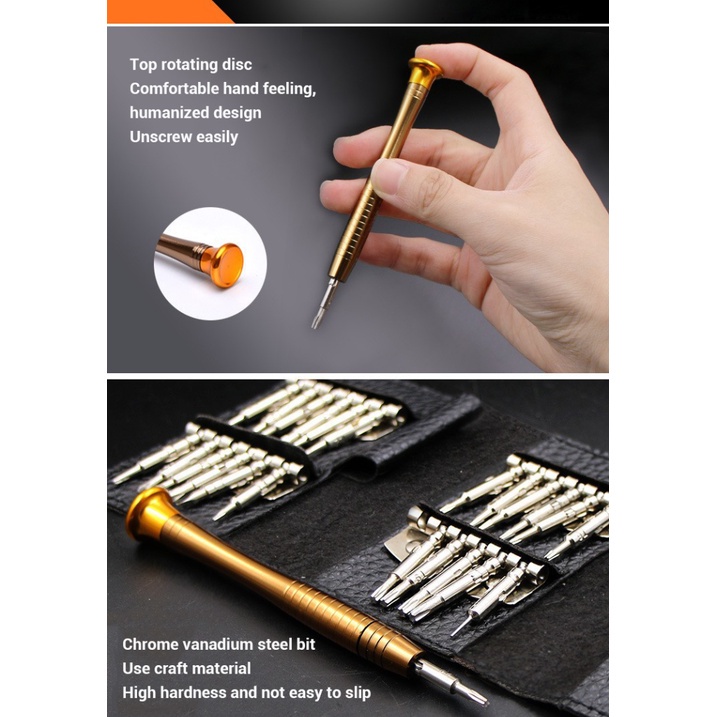 Top rotating disc
Comfortable hand feeling,
humanized design
Unscrew easily

Chrome vanadium steel bit
Use craft material
High hardness and not easy to slip