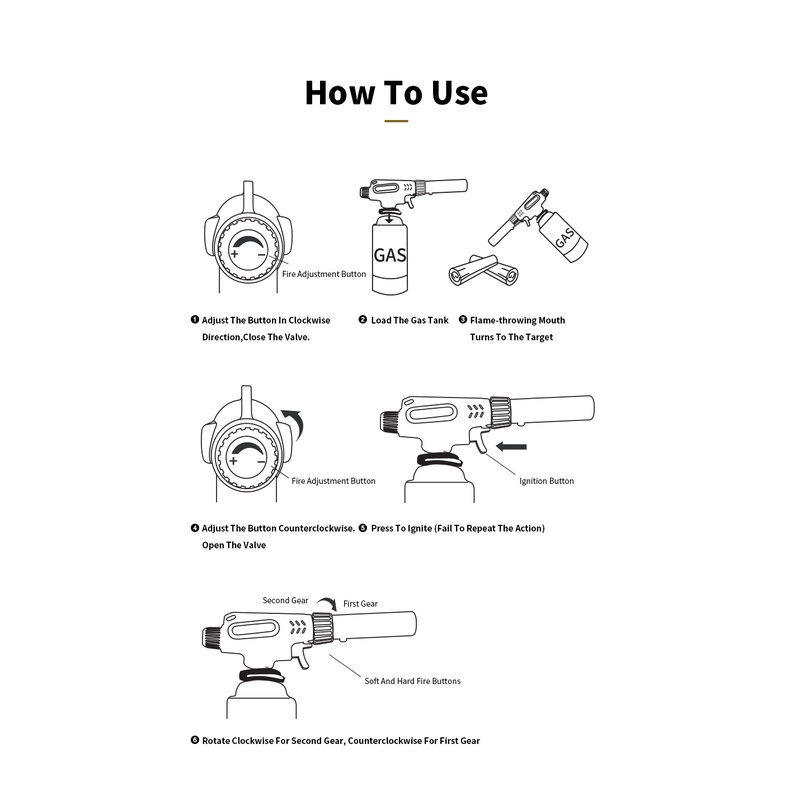 How To Use

+ −

Fire Adjustment Button

GAS

GAS

❶ Adjust The Button In Clockwise Direction,Close The Valve.

❷ Load The Gas Tank

❸ Flame-throwing Mouth Turns To The Target

+ −

Fire Adjustment Button

Ignition Button

❹ Adjust The Button Counterclockwise. Open The Valve

❺ Press To Ignite (Fail To Repeat The Action)

Second Gear

First Gear

Soft And Hard Fire Buttons

❻ Rotate Clockwise For Second Gear, Counterclockwise For First Gear