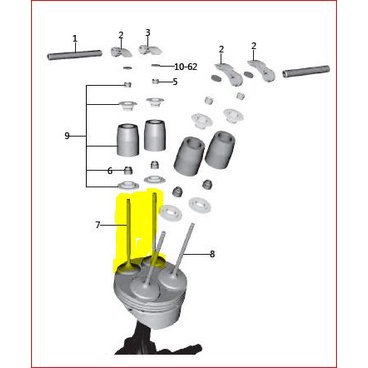 1
2
3
2
2
10-62
5
9
6
7
8