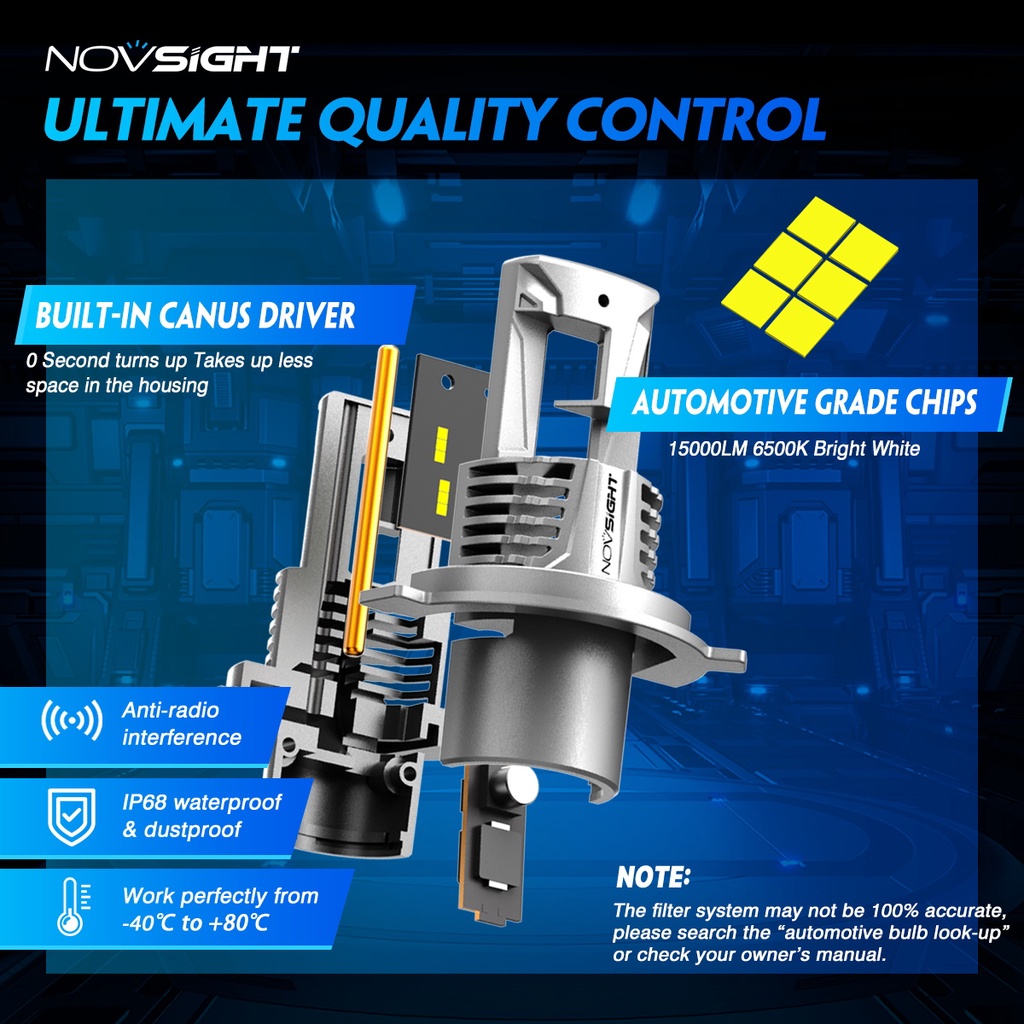 NOVSIGHT

ULTIMATE QUALITY CONTROL

BUILT-IN CANUS DRIVER

0 Second turns up Takes up less space in the housing

AUTOMOTIVE GRADE CHIPS

15000LM 6500K Bright White

NOVSIGHT

Anti-radio interference

IP68 waterproof & dustproof

Work perfectly from -40℃ to +80℃

NOTE:

The filter system may not be 100% accurate, please search the “automotive bulb look-up” or check your owner’s manual.