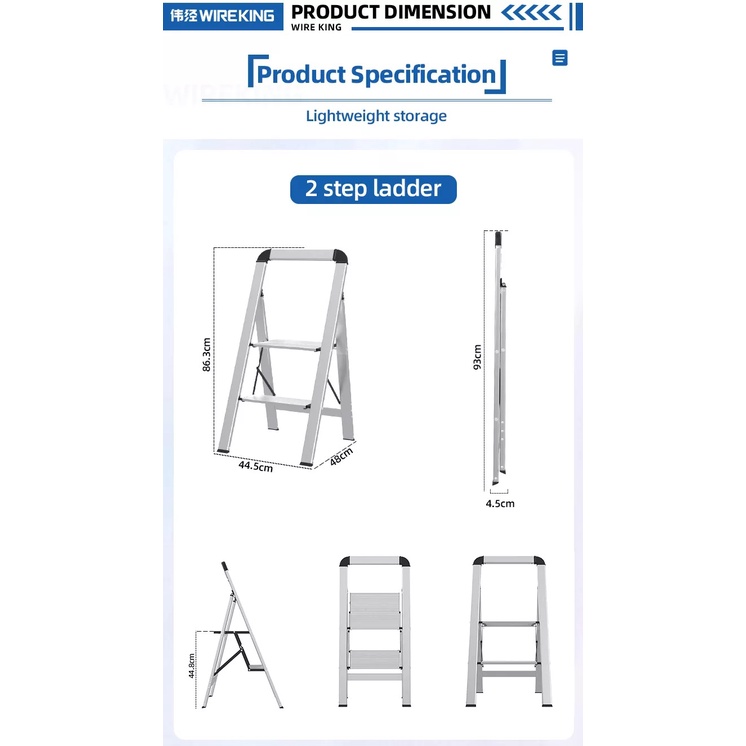 伟经 WIREKING

PRODUCT DIMENSION
WIRE KING

Product Specification

Lightweight storage

2 step ladder

86.3cm
44.5cm
48cm

93cm
4.5cm

44.8cm