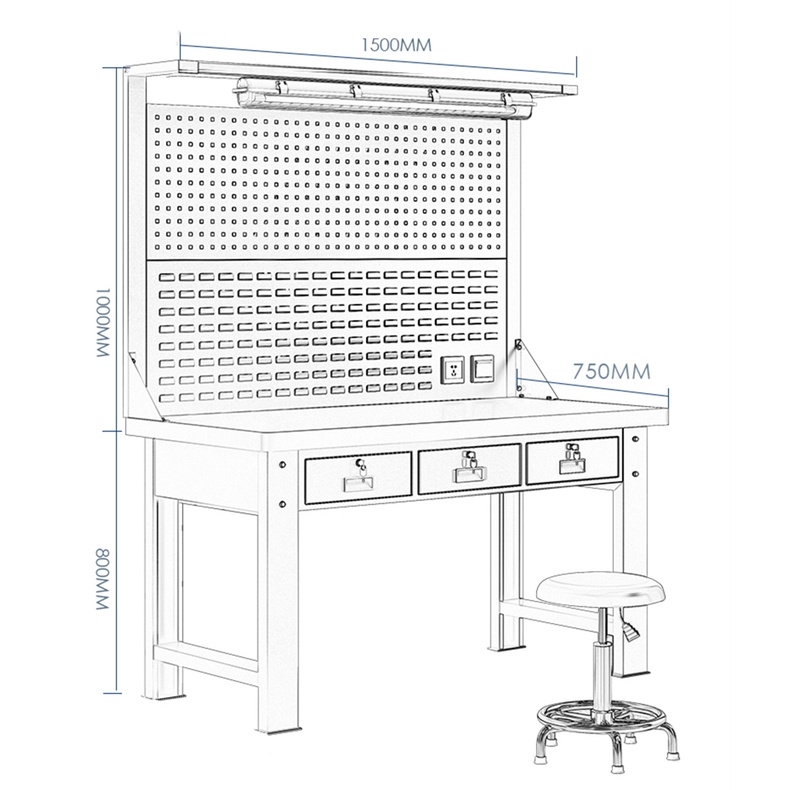 1500MM

1000MM

750MM

800MM