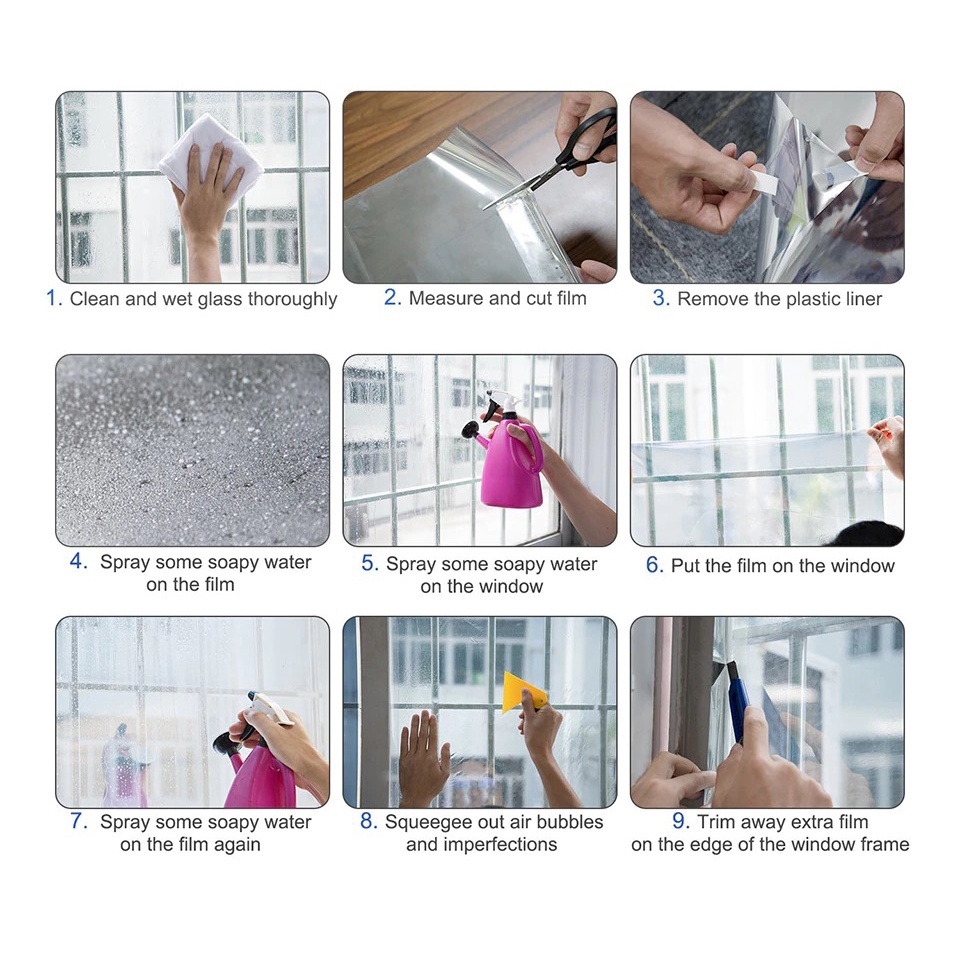 1. Clean and wet glass thoroughly

2. Measure and cut film

3. Remove the plastic liner

4. Spray some soapy water on the film

5. Spray some soapy water on the window

6. Put the film on the window

7. Spray some soapy water on the film again

8. Squeegee out air bubbles and imperfections

9. Trim away extra film on the edge of the window frame