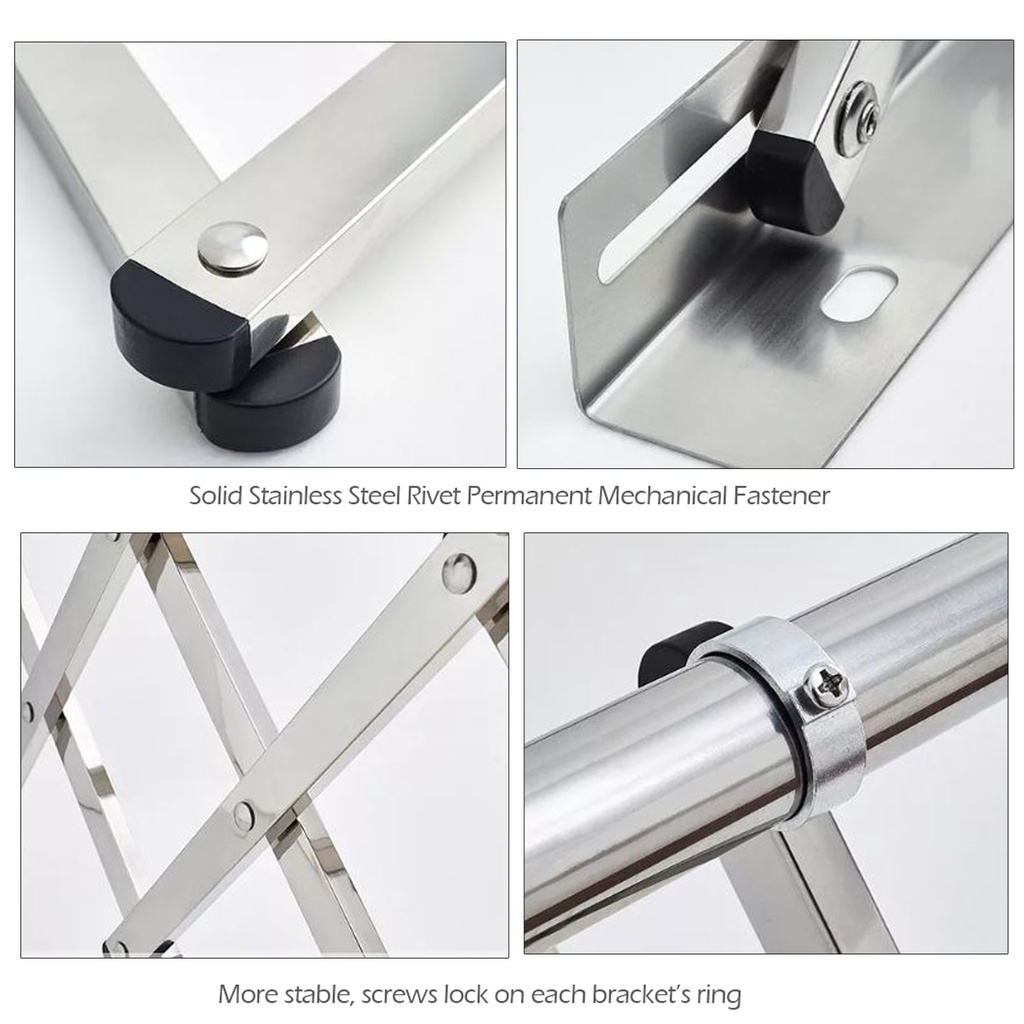 Solid Stainless Steel Rivet Permanent Mechanical Fastener

More stable, screws lock on each bracket's ring