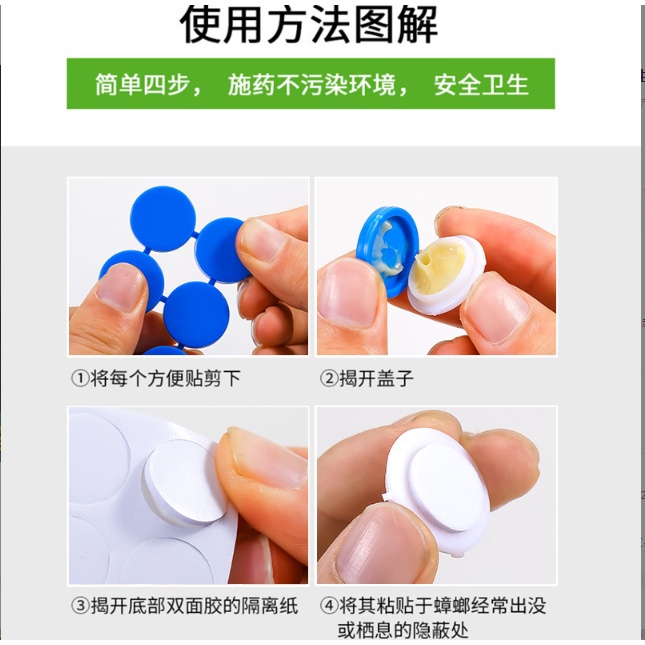 使用方法图解

简单四步， 施药不污染环境， 安全卫生

①将每个方便贴剪下

②揭开盖子

③揭开底部双面胶的隔离纸

④将其粘贴于蟑螂经常出没或栖息的隐蔽处