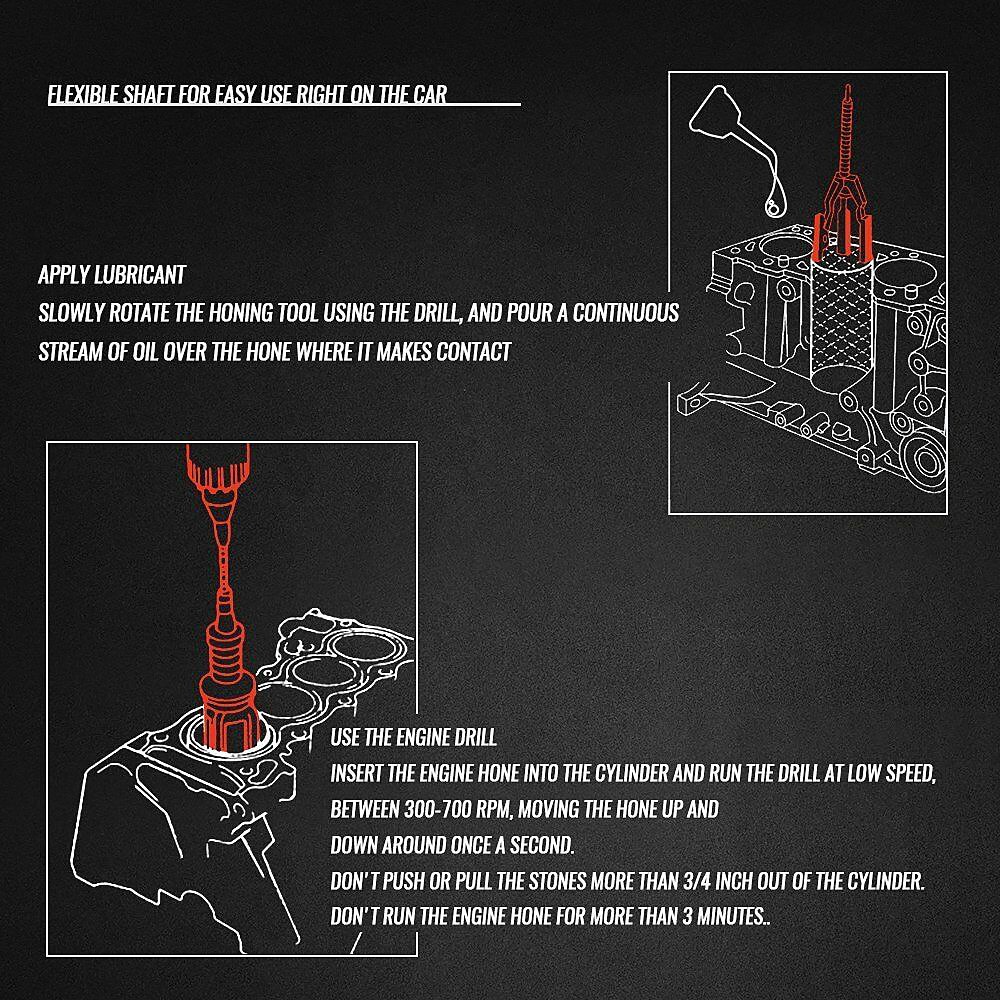 FLEXIBLE SHAFT FOR EASY USE RIGHT ON THE CAR

APPLY LUBRICANT
SLOWLY ROTATE THE HONING TOOL USING THE DRILL, AND POUR A CONTINUOUS STREAM OF OIL OVER THE HONE WHERE IT MAKES CONTACT

USE THE ENGINE DRILL
INSERT THE ENGINE HONE INTO THE CYLINDER AND RUN THE DRILL AT LOW SPEED, BETWEEN 300-700 RPM, MOVING THE HONE UP AND DOWN AROUND ONCE A SECOND.
DON'T PUSH OR PULL THE STONES MORE THAN 3/4 INCH OUT OF THE CYLINDER.
DON'T RUN THE ENGINE HONE FOR MORE THAN 3 MINUTES..