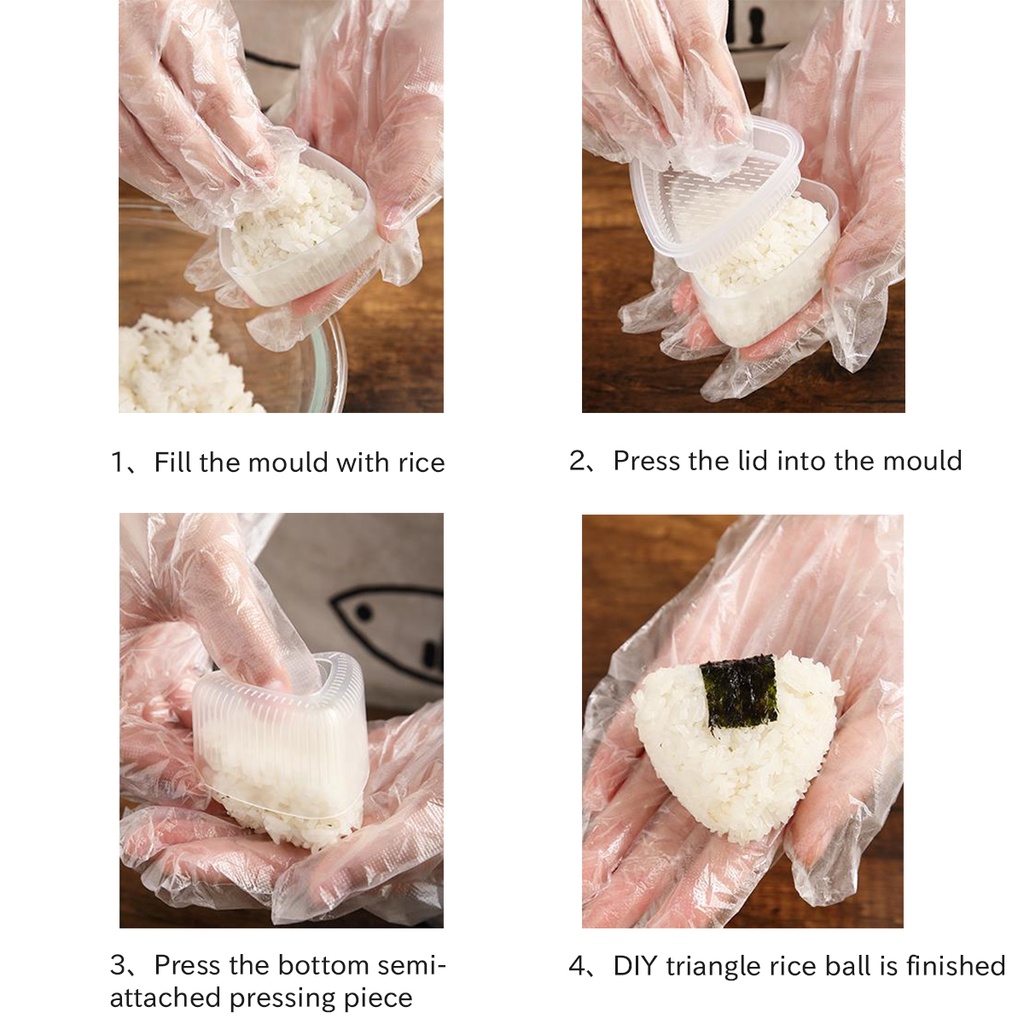 1、Fill the mould with rice

2、Press the lid into the mould

3、Press the bottom semi-attached pressing piece

4、DIY triangle rice ball is finished