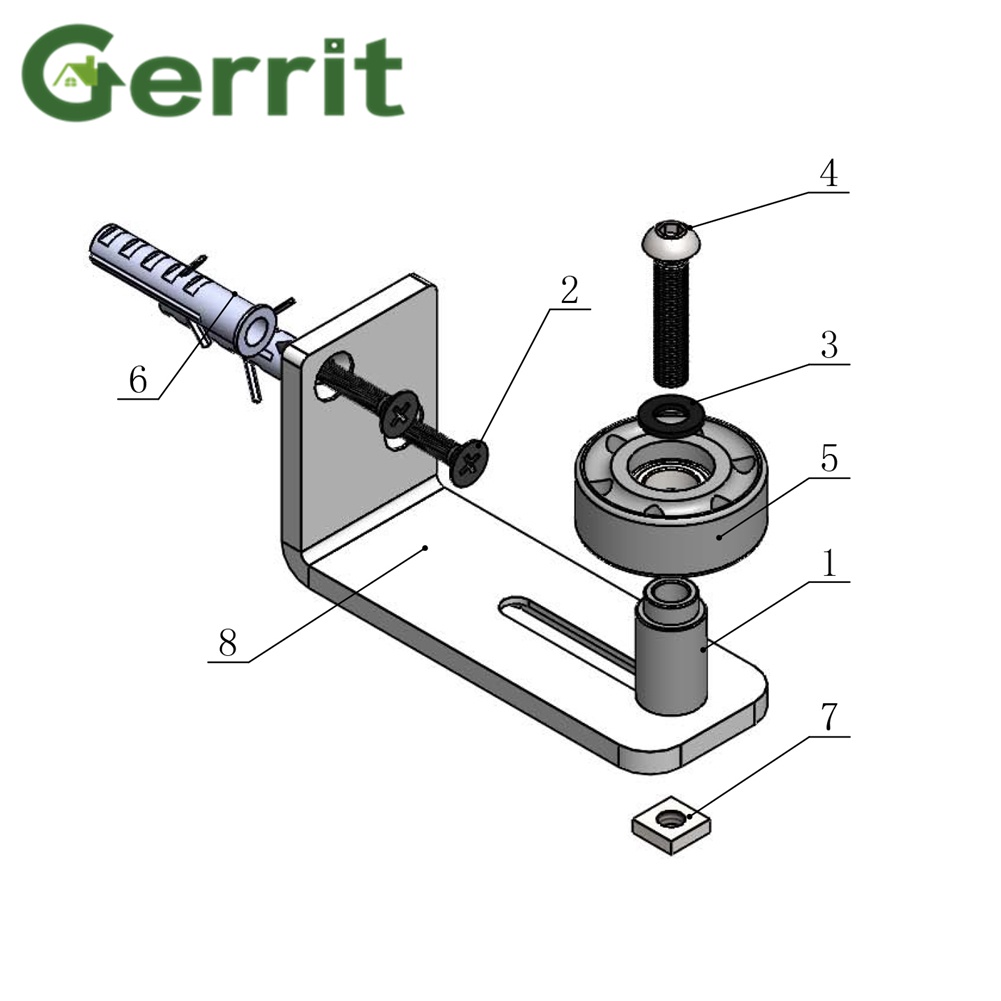 Gerrit

4

2

3

6

5

1

8

7