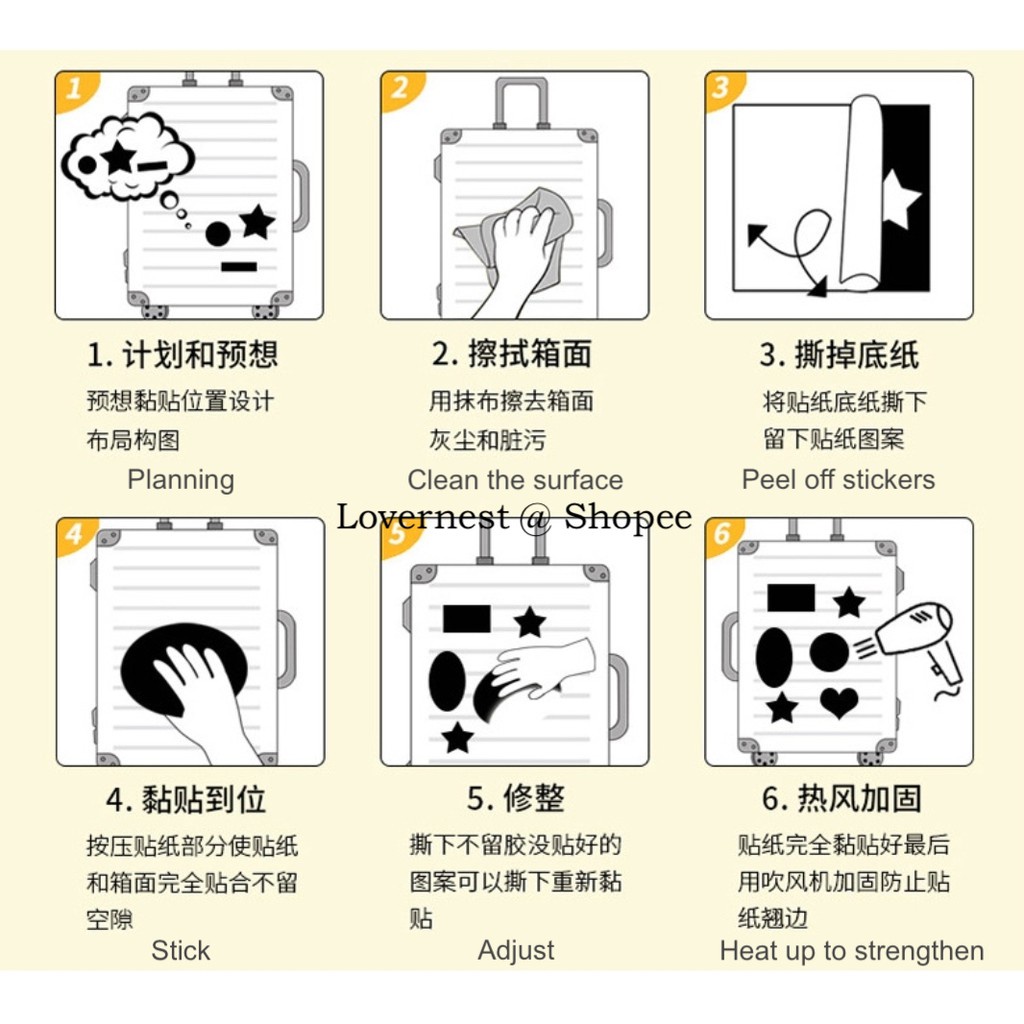 1

1. 计划和预想
预想黏贴位置设计布局构图
Planning

2

2. 擦拭箱面
用抹布擦去箱面灰尘和脏污
Clean the surface

3

3. 撕掉底纸
将贴纸底纸撕下留下贴纸图案
Peel off stickers

Lovernest @ Shopee

4

4. 黏贴到位
按压贴纸部分使贴纸和箱面完全贴合不留空隙
Stick

5

5. 修整
撕下不留胶没贴好的图案可以撕下重新黏贴
Adjust

6

6. 热风加固
贴纸完全黏贴好最后用吹风机加固防止贴纸翘边
Heat up to strengthen