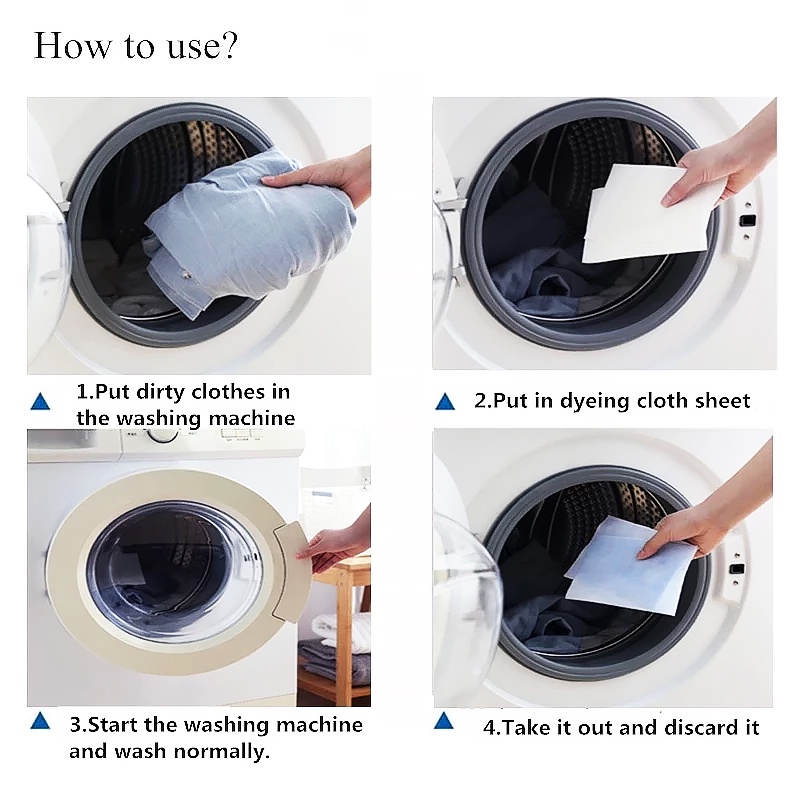 How to use?

▲ 1.Put dirty clothes in the washing machine

▲ 2.Put in dyeing cloth sheet

▲ 3.Start the washing machine and wash normally.

▲ 4.Take it out and discard it