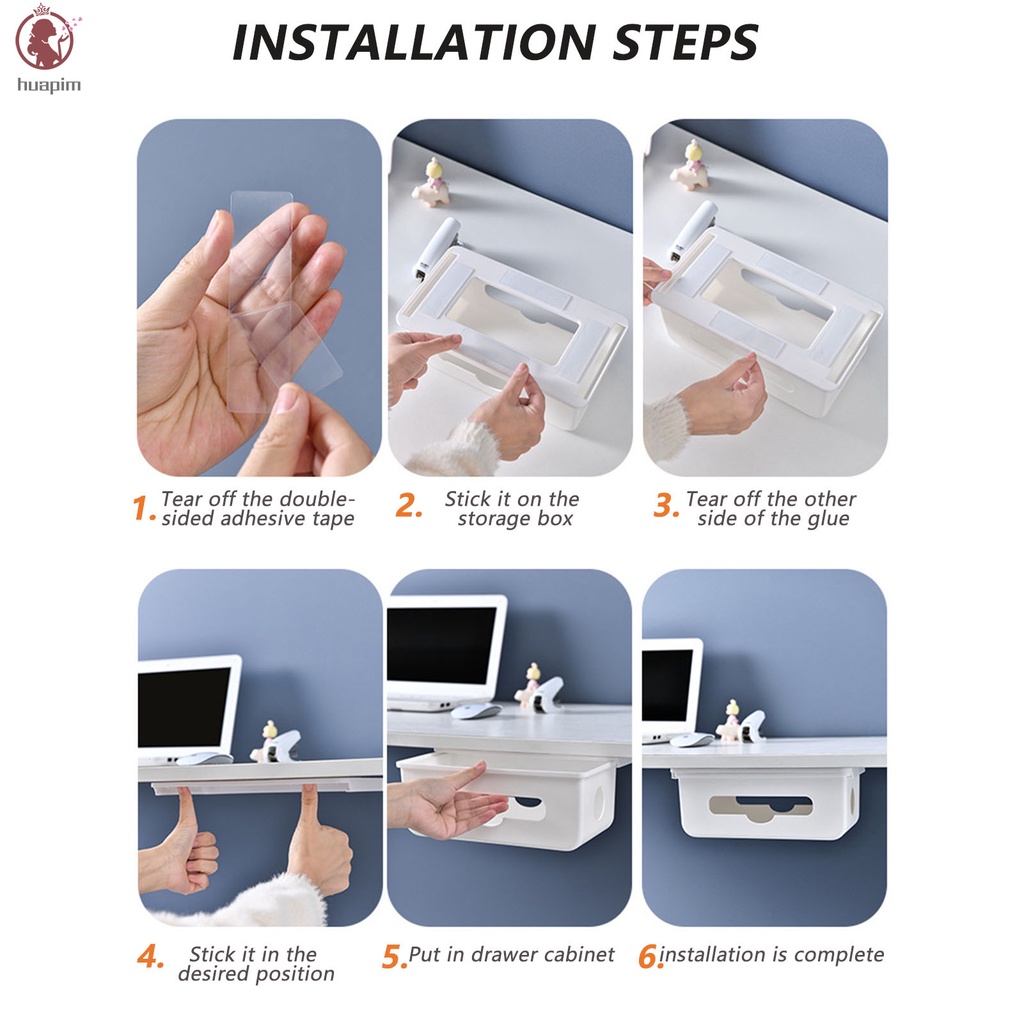 huapim

INSTALLATION STEPS

1. Tear off the double-sided adhesive tape

2. Stick it on the storage box

3. Tear off the other side of the glue

4. Stick it in the desired position

5. Put in drawer cabinet

6. installation is complete