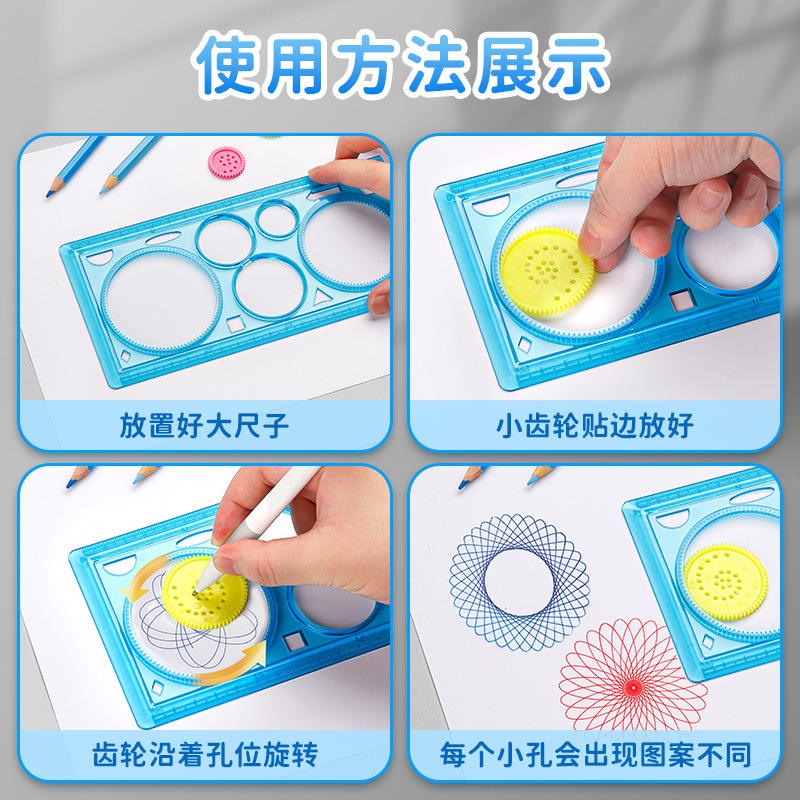 使用方法展示

放置好大尺子

小齿轮贴边放好

齿轮沿着孔位旋转

每个小孔会出现图案不同