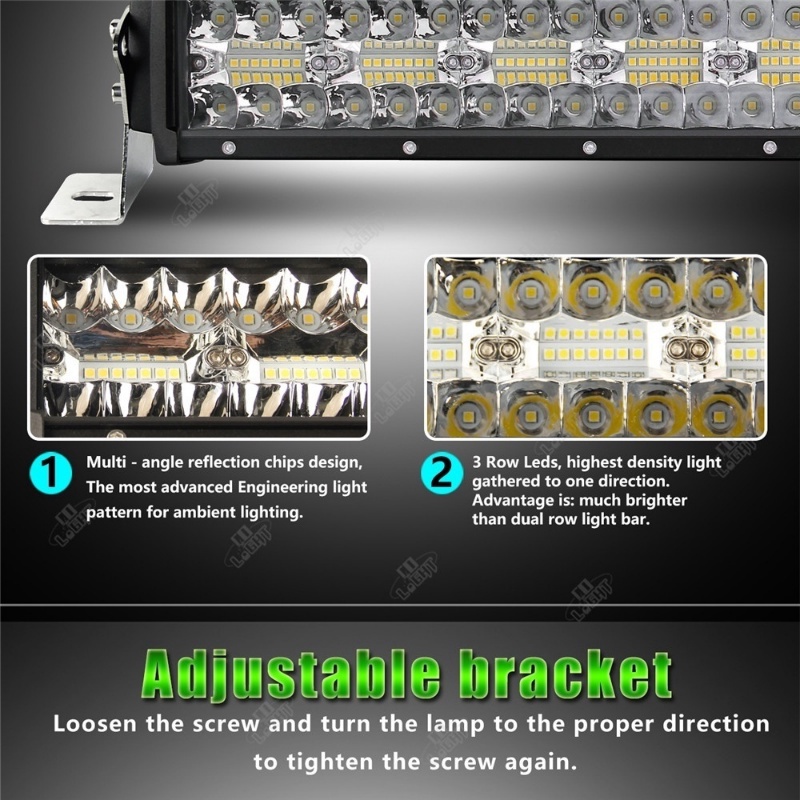 1 Multi - angle reflection chips design, The most advanced Engineering light pattern for ambient lighting.

2 3 Row Leds, highest density light gathered to one direction. Advantage is: much brighter than dual row light bar.

Adjustable bracket

Loosen the screw and turn the lamp to the proper direction to tighten the screw again.