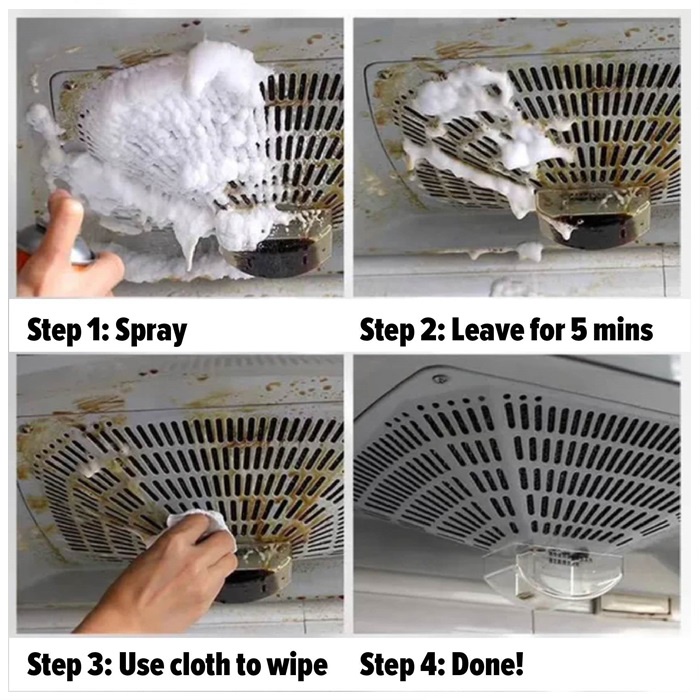 Step 1: Spray

Step 2: Leave for 5 mins

Step 3: Use cloth to wipe

Step 4: Done!