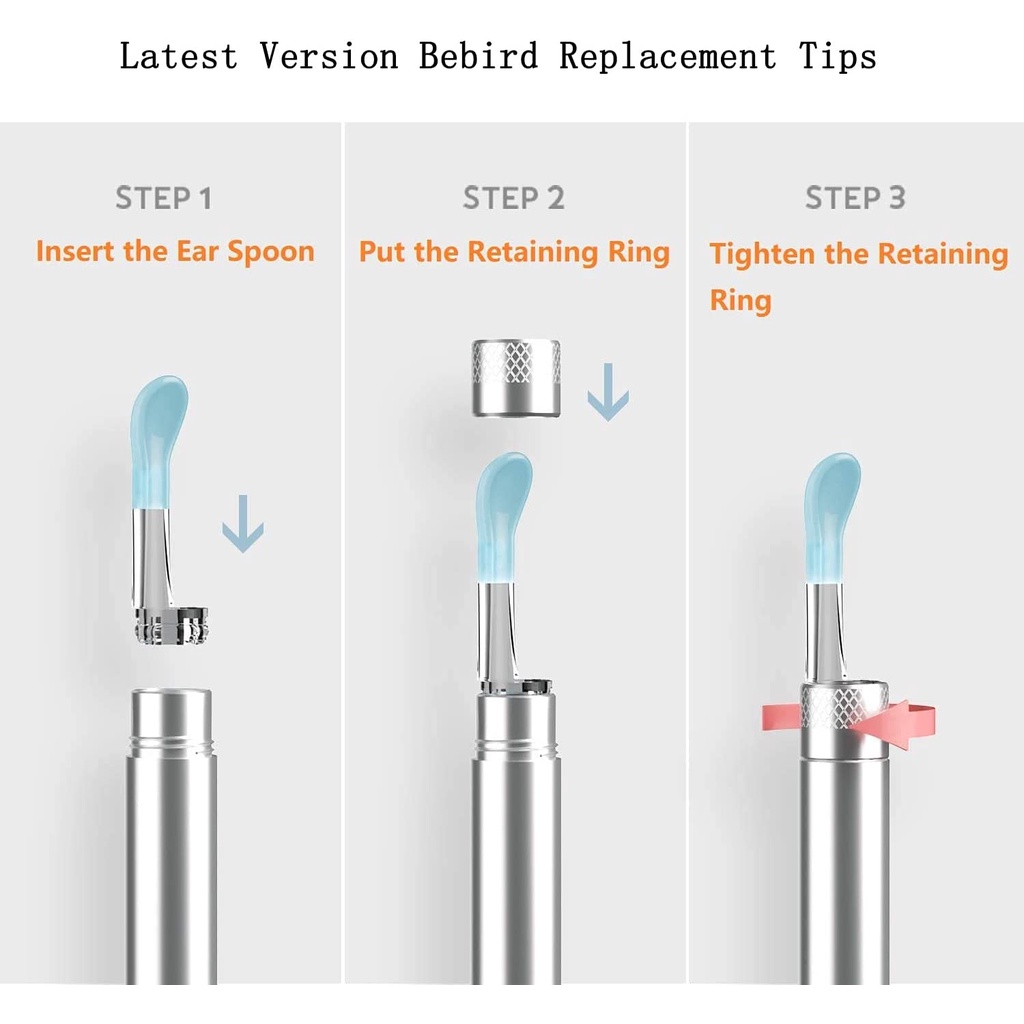 Latest Version Bebird Replacement Tips

STEP 1
Insert the Ear Spoon

STEP 2
Put the Retaining Ring

STEP 3
Tighten the Retaining Ring