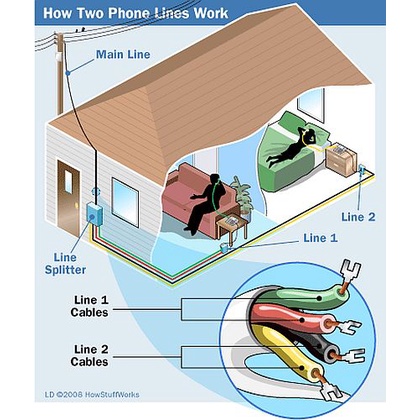 How Two Phone Lines Work

Main Line

Line 2

Line 1

Line Splitter

Line 1 Cables

Line 2 Cables

LD ©2008 HowStuffWorks