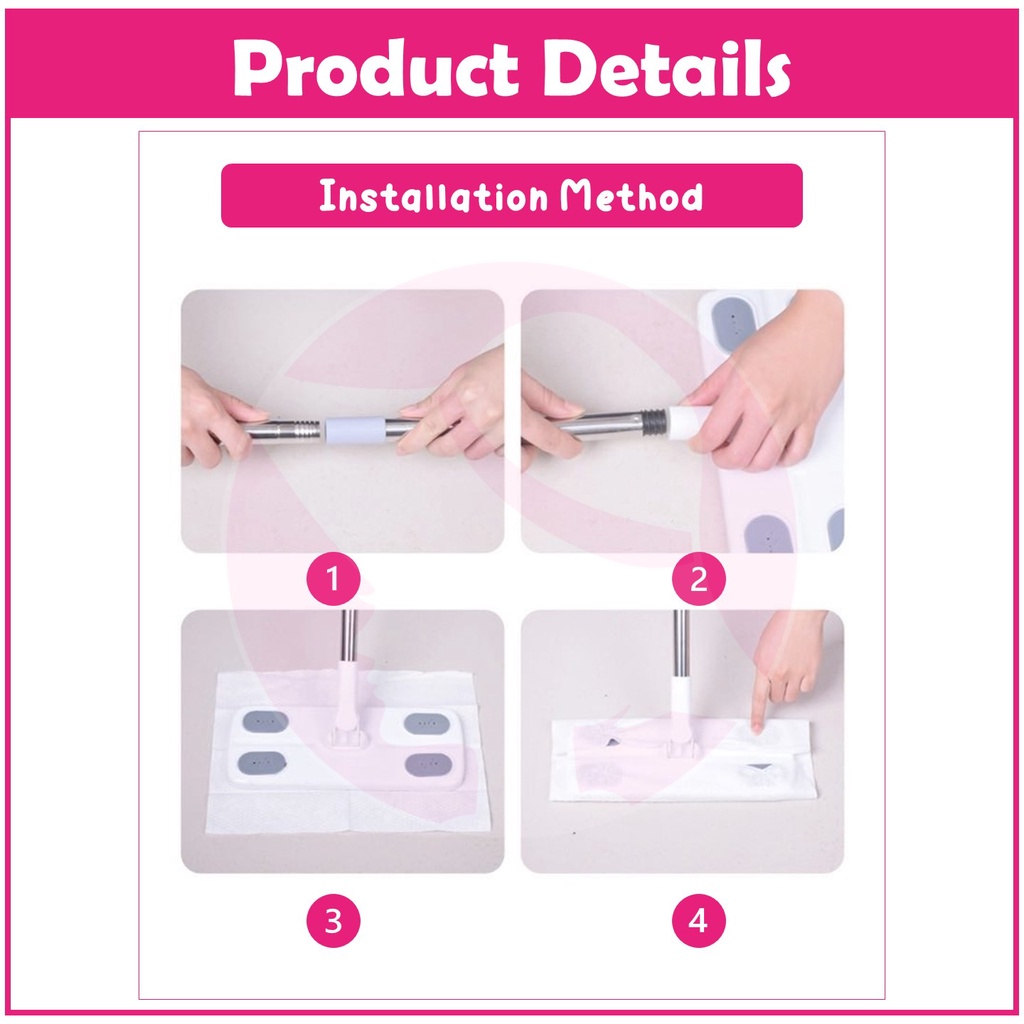 Product Details

Installation Method

1

2

3

4