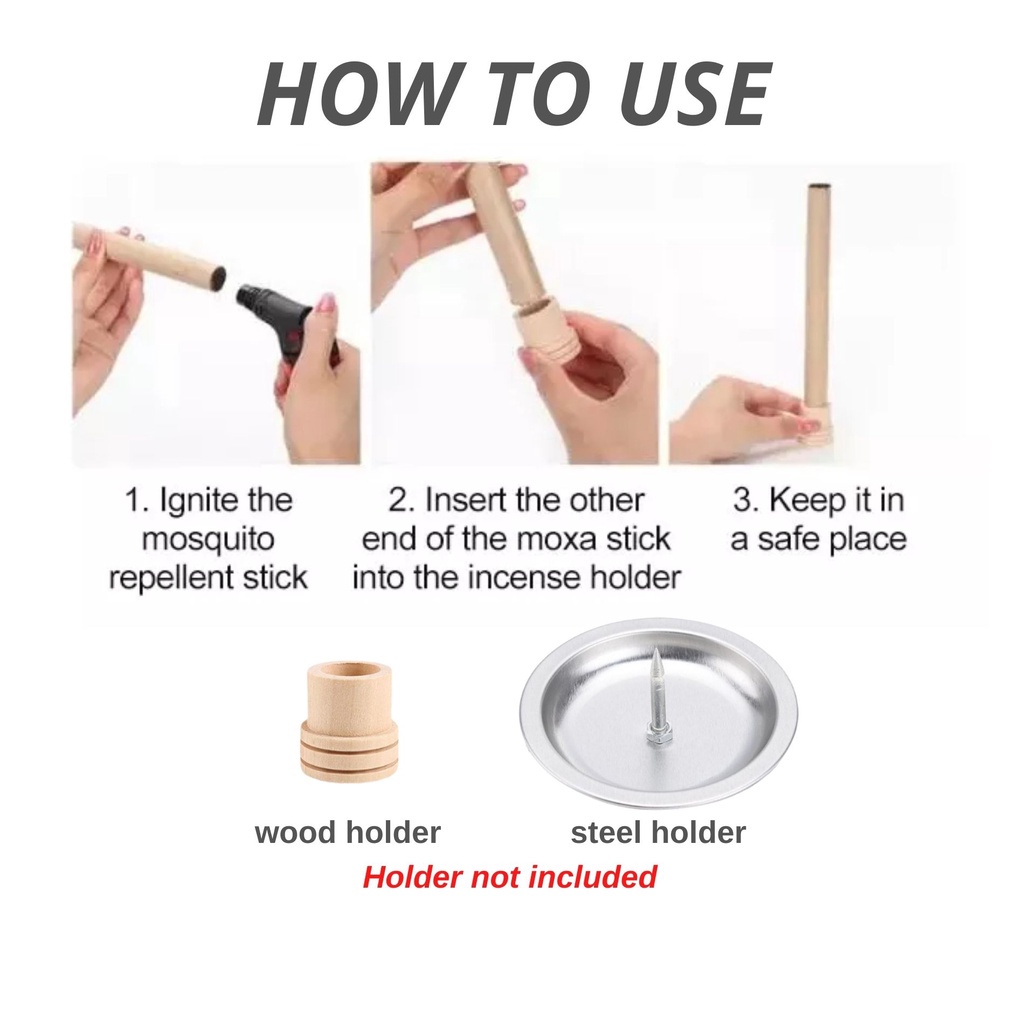 HOW TO USE

1. Ignite the mosquito repellent stick

2. Insert the other end of the moxa stick into the incense holder

3. Keep it in a safe place

wood holder

steel holder

Holder not included