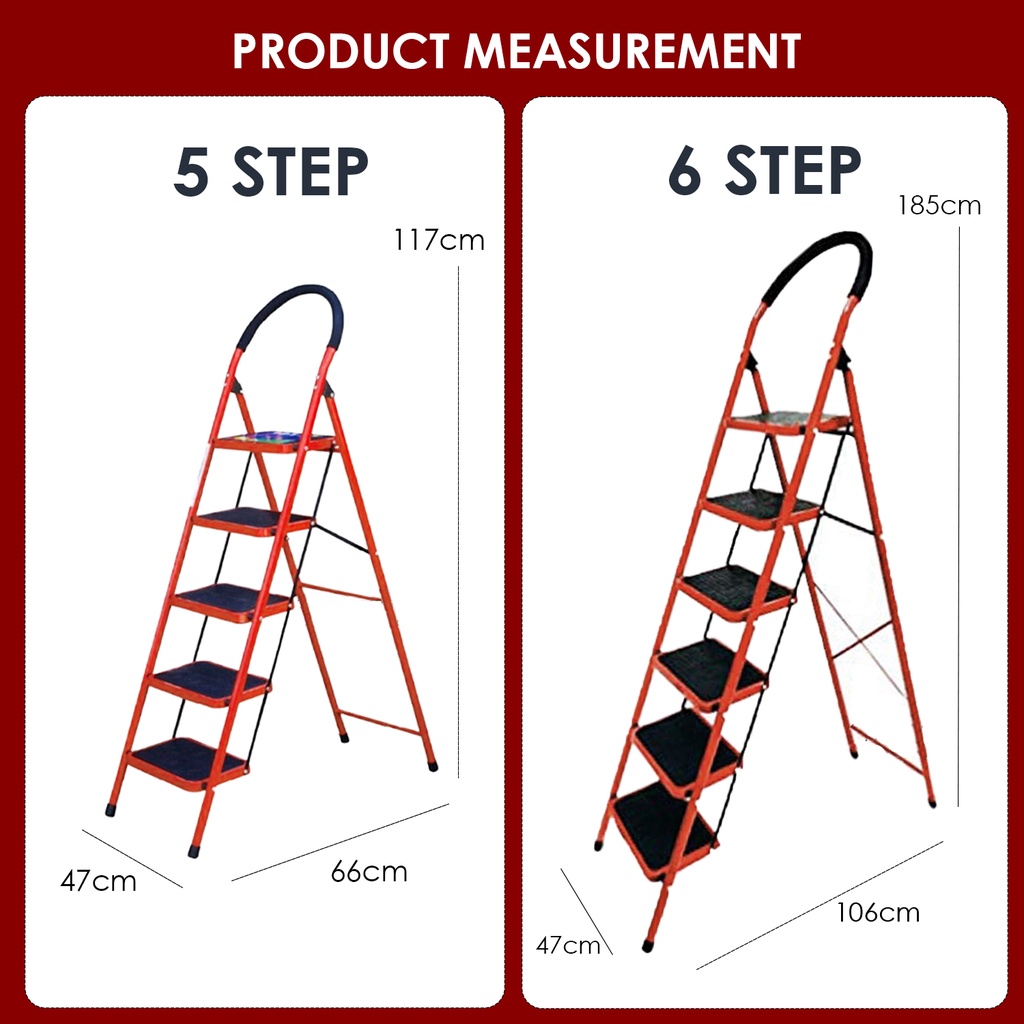 PRODUCT MEASUREMENT

5 STEP

117cm

47cm

66cm

6 STEP

185cm

47cm

106cm