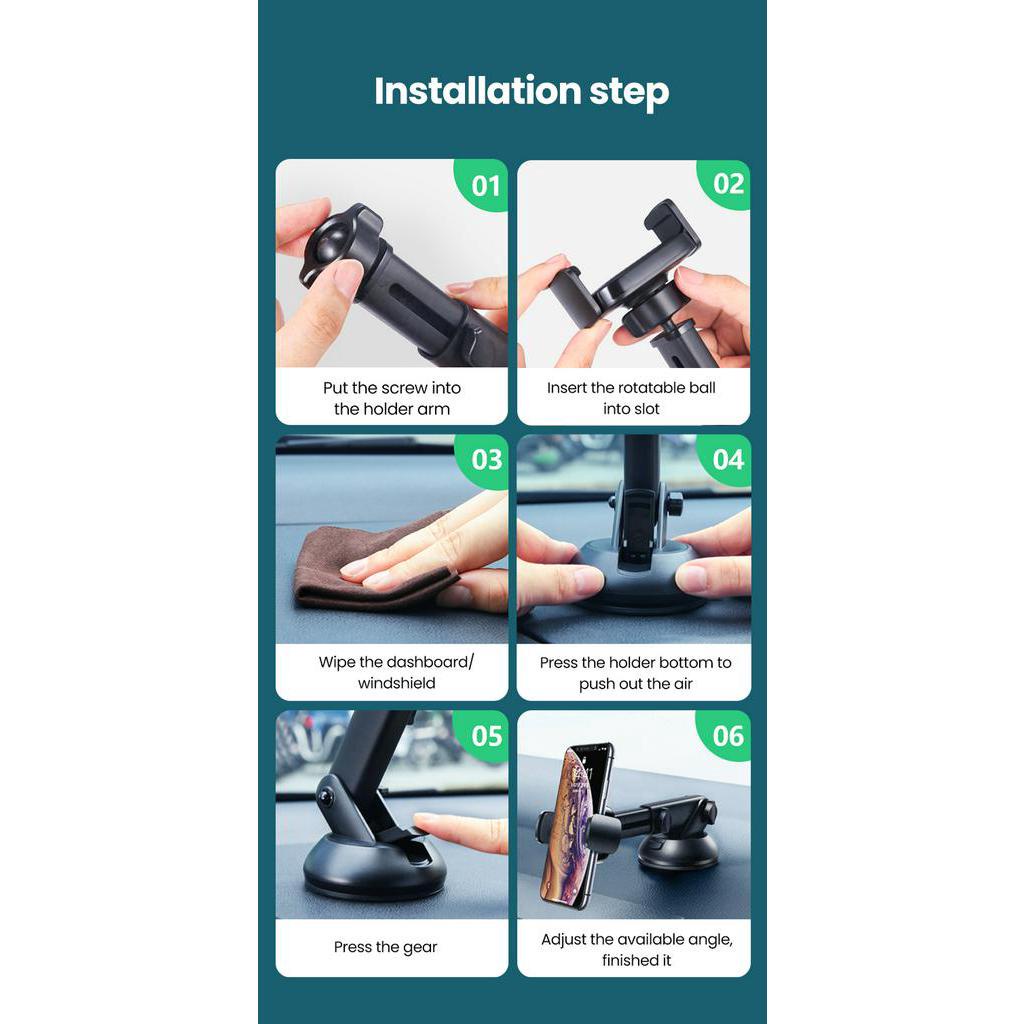 Installation step

01

Put the screw into the holder arm

02

Insert the rotatable ball into slot

03

Wipe the dashboard/ windshield

04

Press the holder bottom to push out the air

05

Press the gear

06

Adjust the available angle, finished it