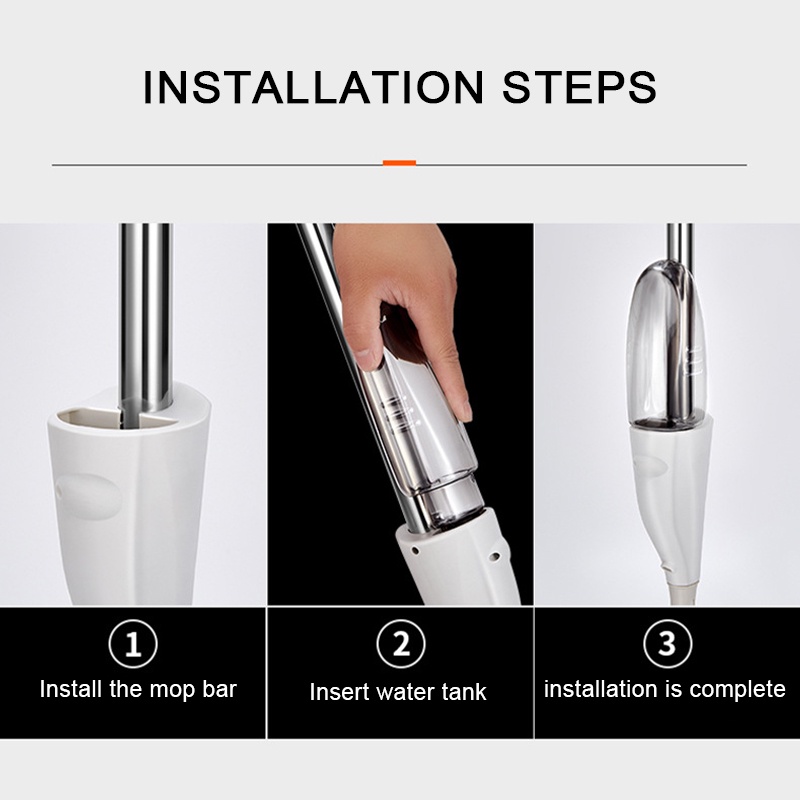 INSTALLATION STEPS

1
Install the mop bar

2
Insert water tank

3
installation is complete