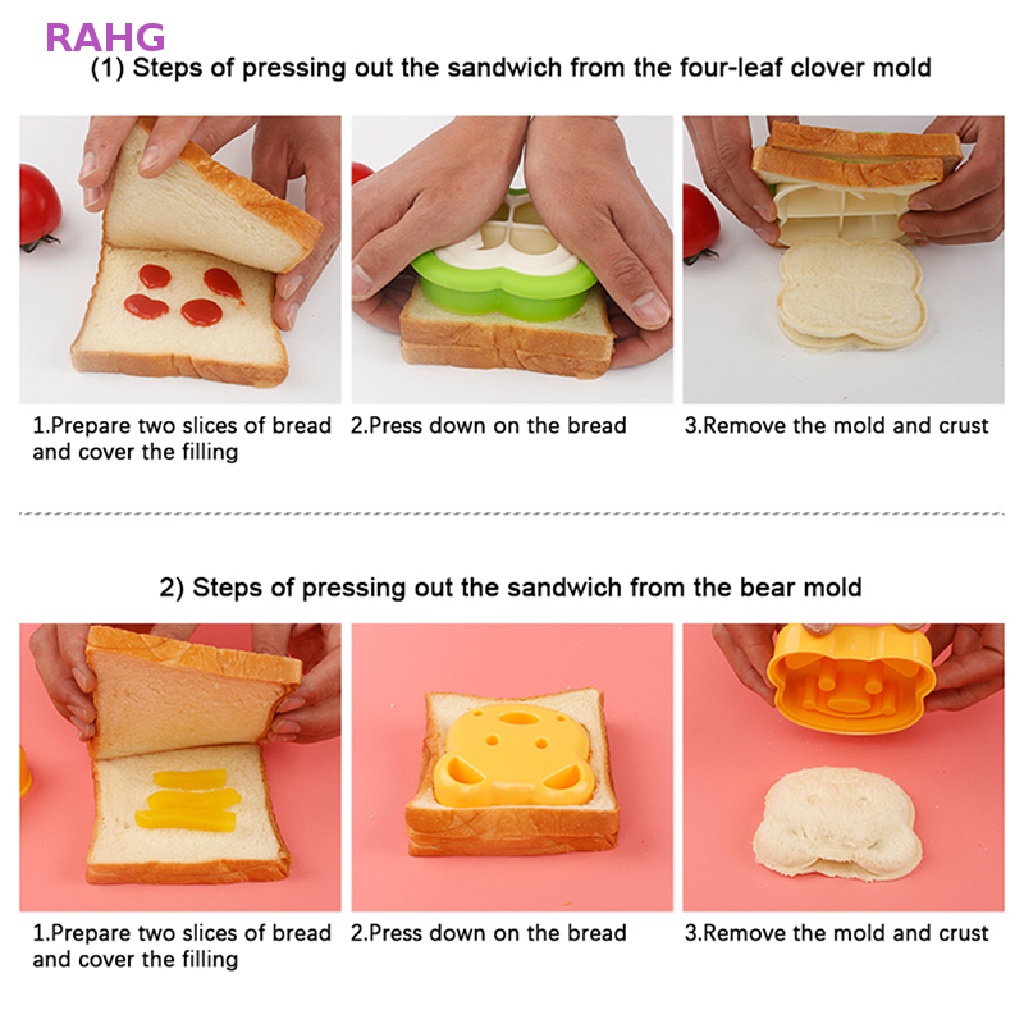 RAHG

(1) Steps of pressing out the sandwich from the four-leaf clover mold

1.Prepare two slices of bread and cover the filling

2.Press down on the bread

3.Remove the mold and crust

2) Steps of pressing out the sandwich from the bear mold

1.Prepare two slices of bread and cover the filling

2.Press down on the bread

3.Remove the mold and crust