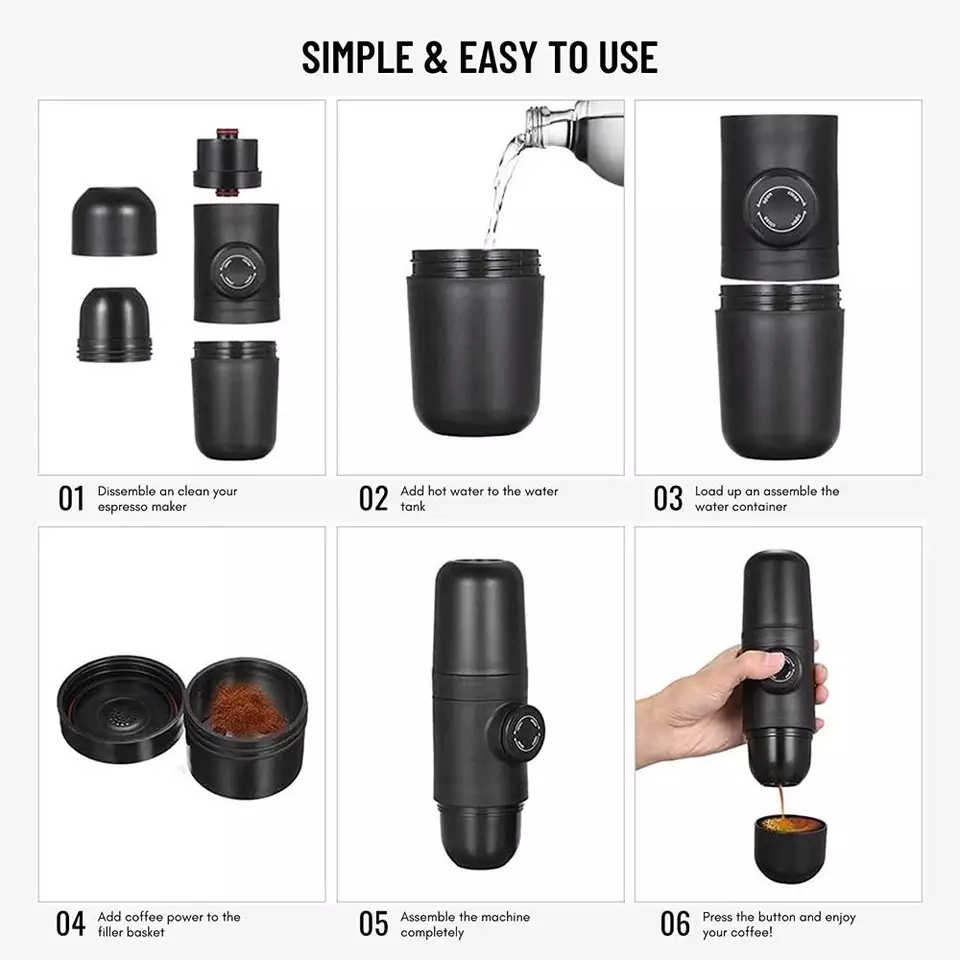 SIMPLE & EASY TO USE

01 Dissemble an clean your espresso maker

02 Add hot water to the water tank

03 Load up an assemble the water container

04 Add coffee power to the filler basket

05 Assemble the machine completely

06 Press the button and enjoy your coffee!