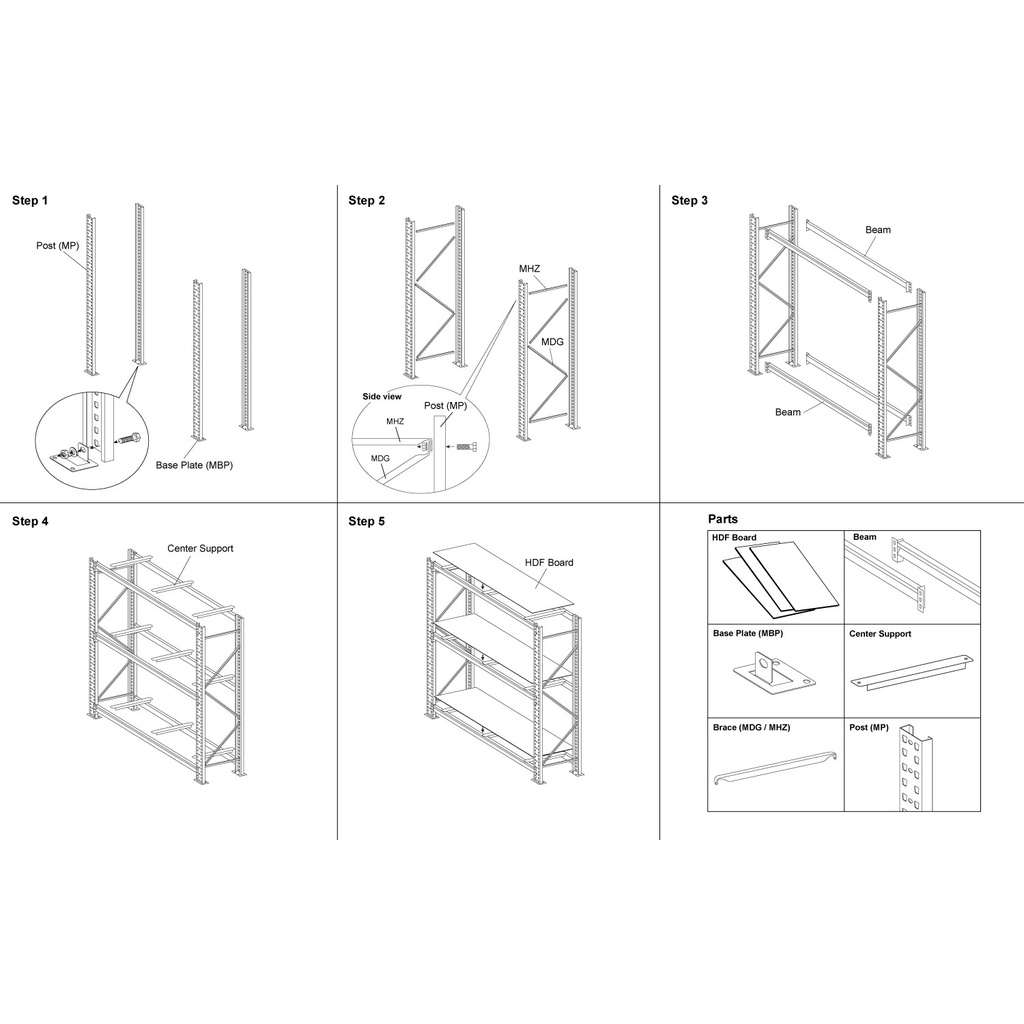 Step 1

Post (MP)

Base Plate (MBP)

Step 2

MHZ

MDG

Side view

Post (MP)

MHZ

MDG

Step 3

Beam

Beam

Step 4

Center Support

Step 5

HDF Board

Parts

| HDF Board | Beam |
|---|---|
| Base Plate (MBP) | Center Support |
| Brace (MDG / MHZ) | Post (MP) |