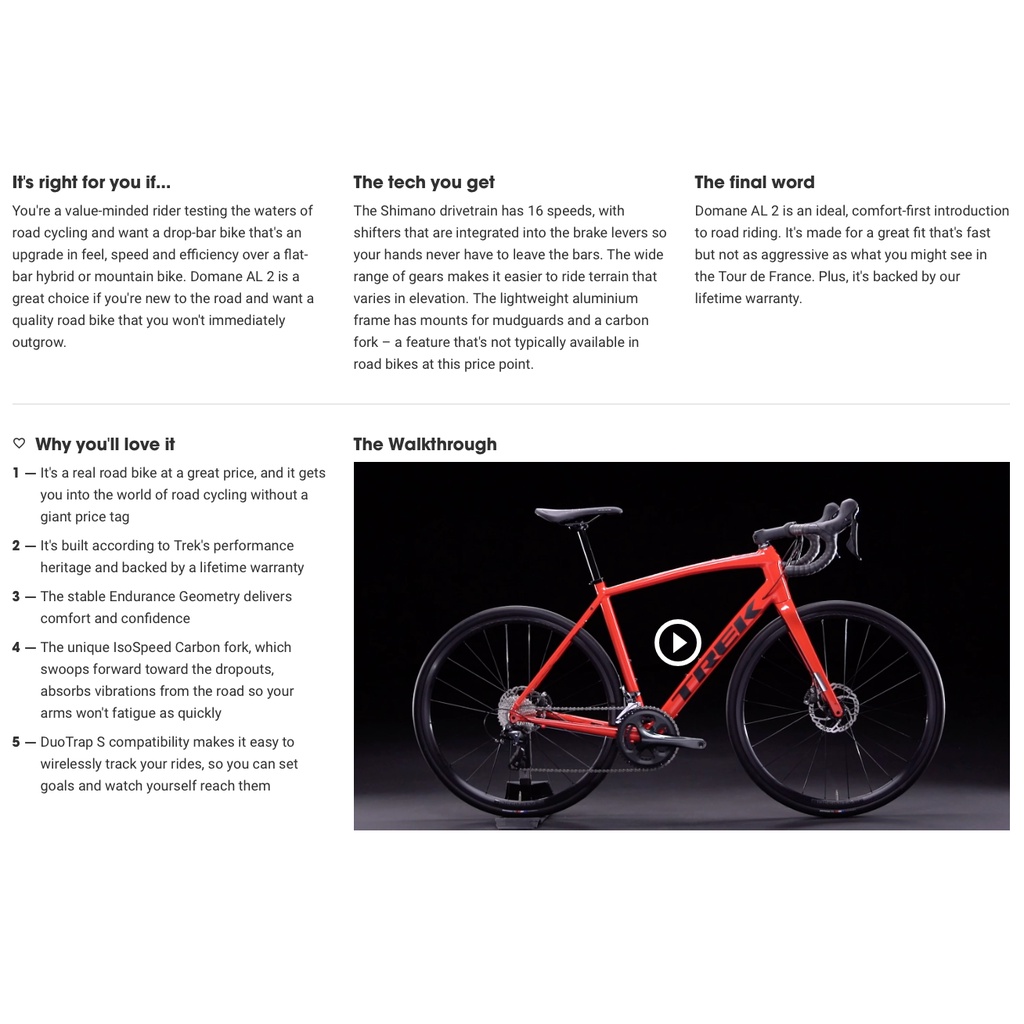 It's right for you if...

You're a value-minded rider testing the waters of road cycling and want a drop-bar bike that's an upgrade in feel, speed and efficiency over a flat-bar hybrid or mountain bike. Domane AL 2 is a great choice if you're new to the road and want a quality road bike that you won't immediately outgrow.

The tech you get

The Shimano drivetrain has 16 speeds, with shifters that are integrated into the brake levers so your hands never have to leave the bars. The wide range of gears makes it easier to ride terrain that varies in elevation. The lightweight aluminium frame has mounts for mudguards and a carbon fork – a feature that's not typically available in road bikes at this price point.

The final word

Domane AL 2 is an ideal, comfort-first introduction to road riding. It's made for a great fit that's fast but not as aggressive as what you might see in the Tour de France. Plus, it's backed by our lifetime warranty.

Why you'll love it

1 — It's a real road bike at a great price, and it gets you into the world of road cycling without a giant price tag

2 — It's built according to Trek's performance heritage and backed by a lifetime warranty

3 — The stable Endurance Geometry delivers comfort and confidence

4 — The unique IsoSpeed Carbon fork, which swoops forward toward the dropouts, absorbs vibrations from the road so your arms won't fatigue as quickly

5 — DuoTrap S compatibility makes it easy to wirelessly track your rides, so you can set goals and watch yourself reach them

The Walkthrough

TREK