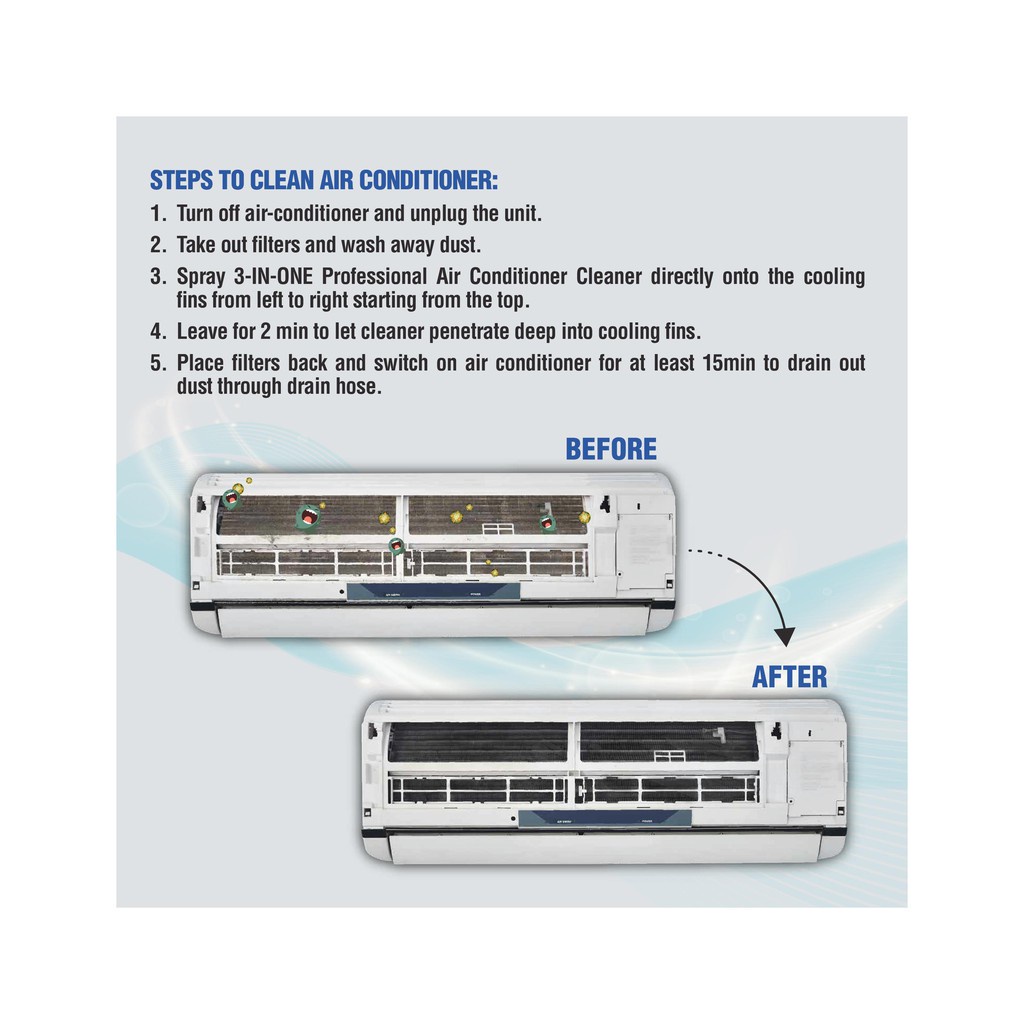 STEPS TO CLEAN AIR CONDITIONER:

1. Turn off air-conditioner and unplug the unit.

2. Take out filters and wash away dust.

3. Spray 3-IN-ONE Professional Air Conditioner Cleaner directly onto the cooling fins from left to right starting from the top.

4. Leave for 2 min to let cleaner penetrate deep into cooling fins.

5. Place filters back and switch on air conditioner for at least 15min to drain out dust through drain hose.

BEFORE

AFTER