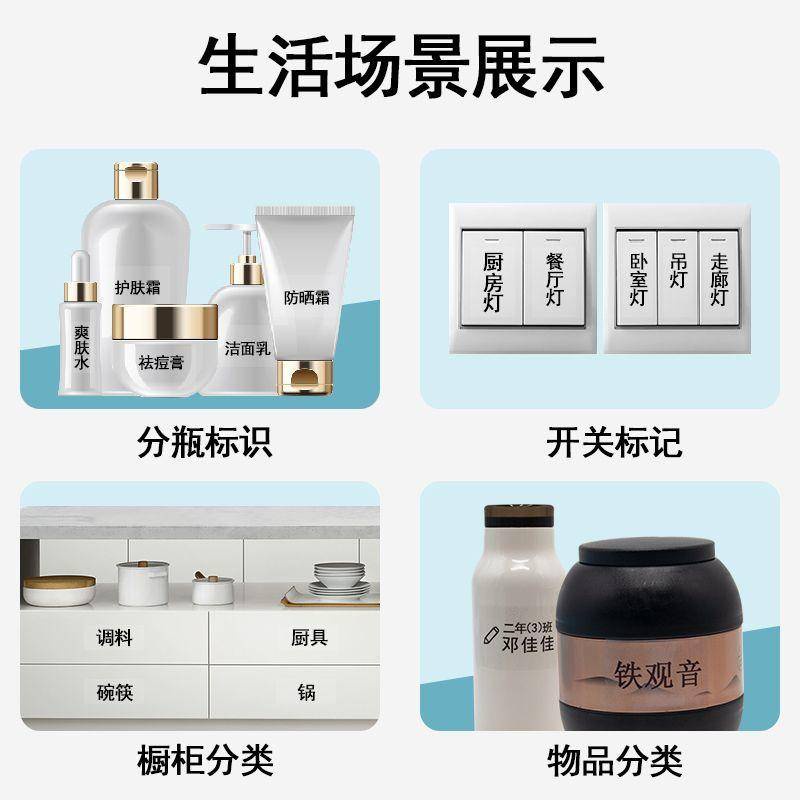 生活场景展示

护肤霜
爽肤水
祛痘膏
洁面乳
防晒霜

分瓶标识

厨房灯
餐厅灯
卧室灯
吊灯
走廊灯

开关标记

调料
厨具
碗筷
锅

橱柜分类

二年(3)班
邓佳佳
铁观音

物品分类