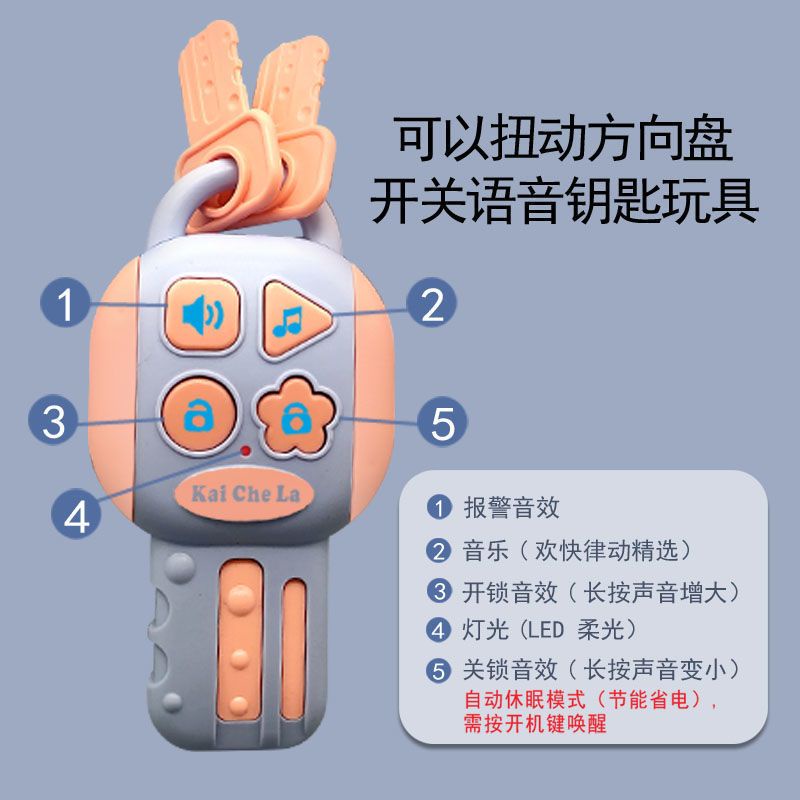 可以扭动方向盘
开关语音钥匙玩具

1
2
3
5
4
Kai Che La

1 报警音效
2 音乐（欢快律动精选）
3 开锁音效（长按声音增大）
4 灯光（LED 柔光）
5 关锁音效（长按声音变小）
自动休眠模式（节能省电），需按开机键唤醒